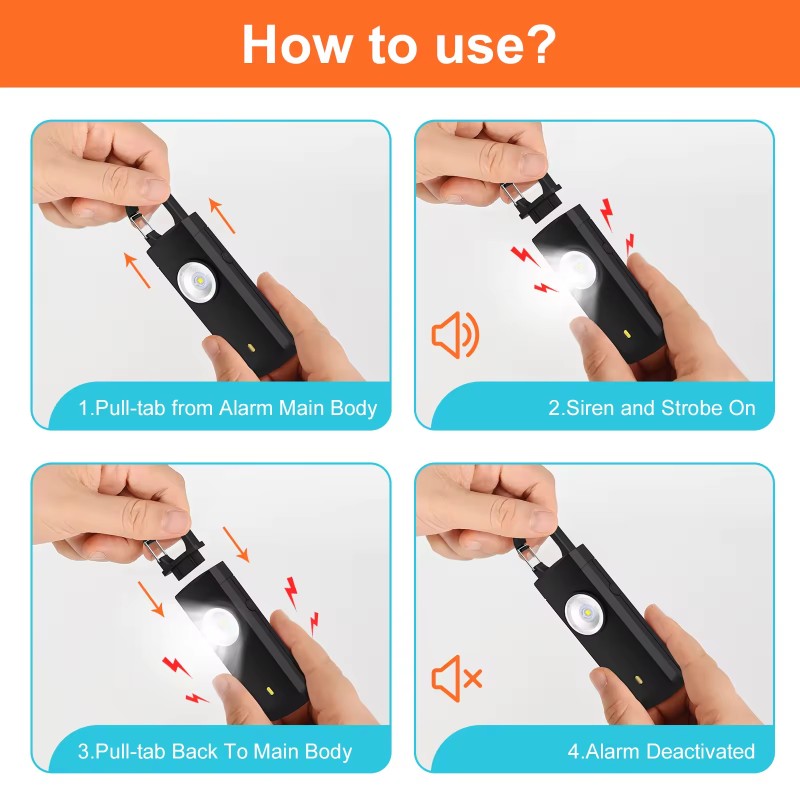 How to use?

1.Pull-tab from Alarm Main Body

2.Siren and Strobe On

3.Pull-tab Back To Main Body

4.Alarm Deactivated