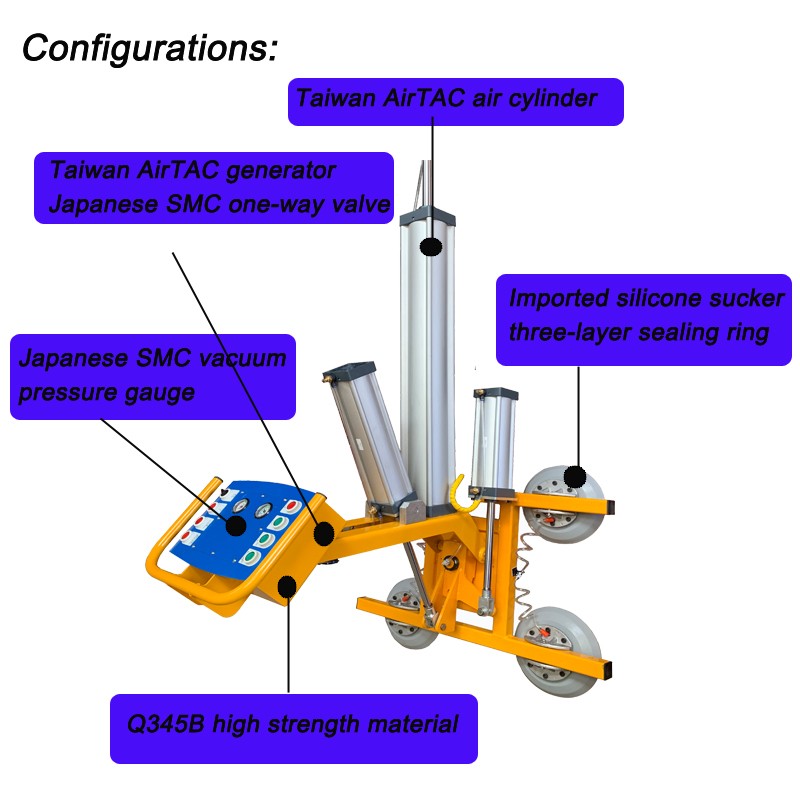 Configurations:

Taiwan AirTAC air cylinder

Taiwan AirTAC generator
Japanese SMC one-way valve

Imported silicone sucker
three-layer sealing ring

Japanese SMC vacuum
pressure gauge

Q345B high strength material