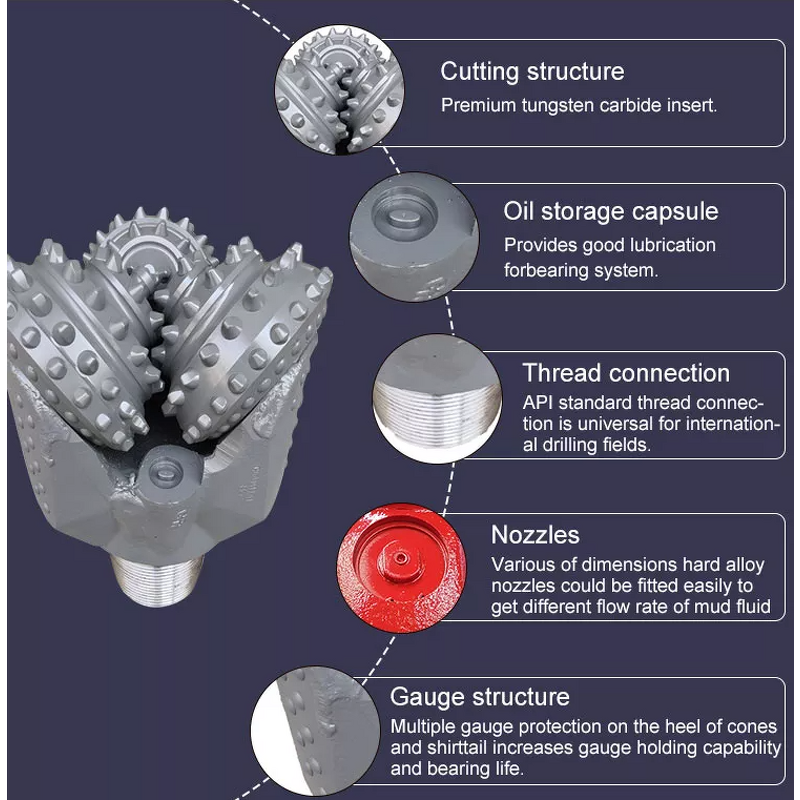 Cutting structure
Premium tungsten carbide insert.

Oil storage capsule
Provides good lubrication forbearing system.

Thread connection
API standard thread connection is universal for international drilling fields.

Nozzles
Various of dimensions hard alloy nozzles could be fitted easily to get different flow rate of mud fluid

Gauge structure
Multiple gauge protection on the heel of cones and shirttail increases gauge holding capability and bearing life.