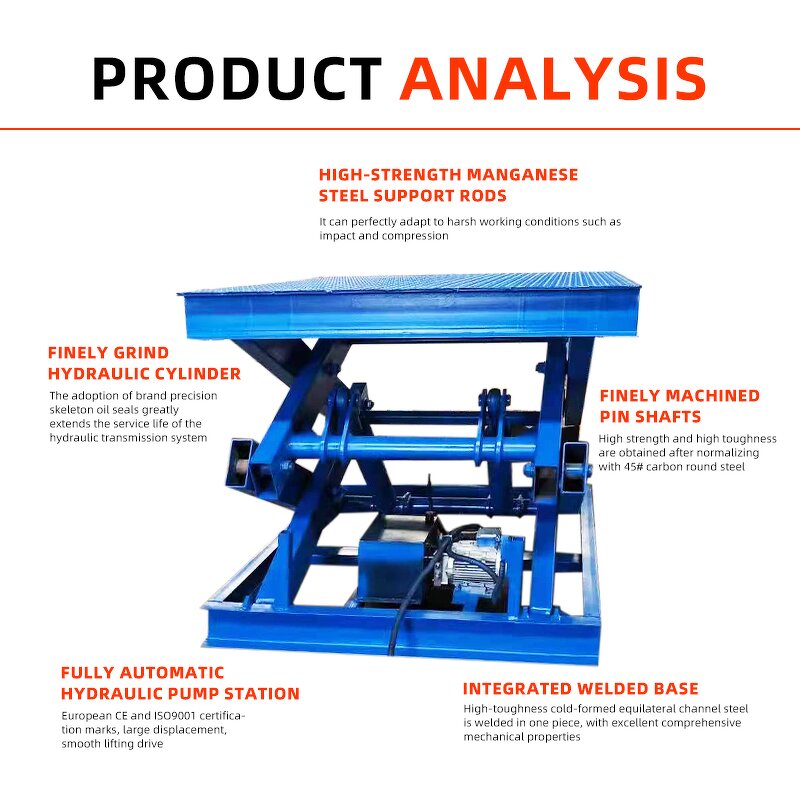 PRODUCT ANALYSIS

HIGH-STRENGTH MANGANESE STEEL SUPPORT RODS

It can perfectly adapt to harsh working conditions such as impact and compression

FINELY GRIND HYDRAULIC CYLINDER

The adoption of brand precision skeleton oil seals greatly extends the service life of the hydraulic transmission system

FINELY MACHINED PIN SHAFTS

High strength and high toughness are obtained after normalizing with 45# carbon round steel

FULLY AUTOMATIC HYDRAULIC PUMP STATION

European CE and ISO9001 certification marks, large displacement, smooth lifting drive

INTEGRATED WELDED BASE

High-toughness cold-formed equilateral channel steel is welded in one piece, with excellent comprehensive mechanical properties