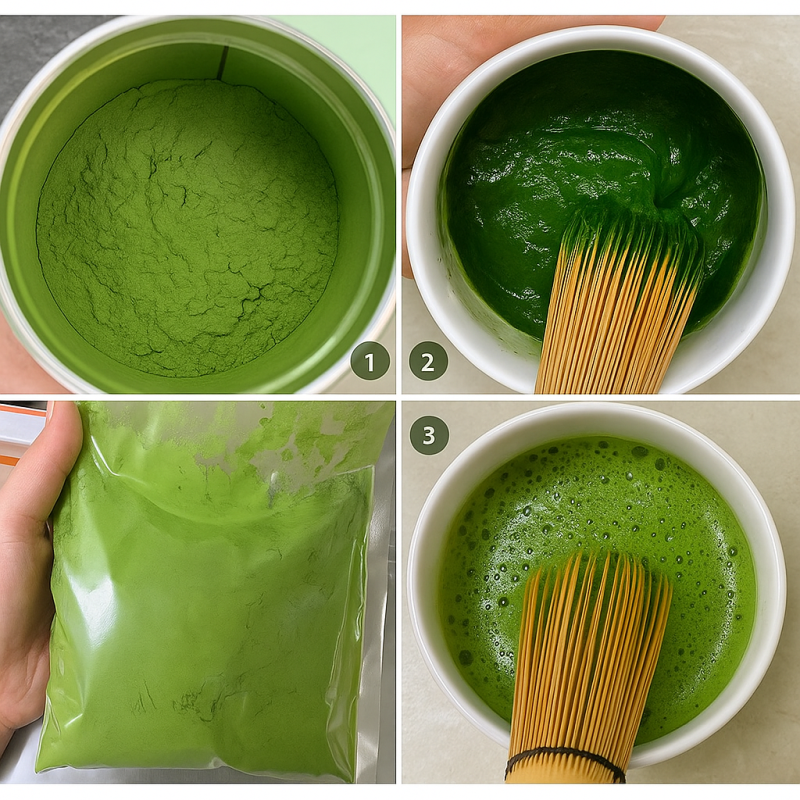 1

2

3