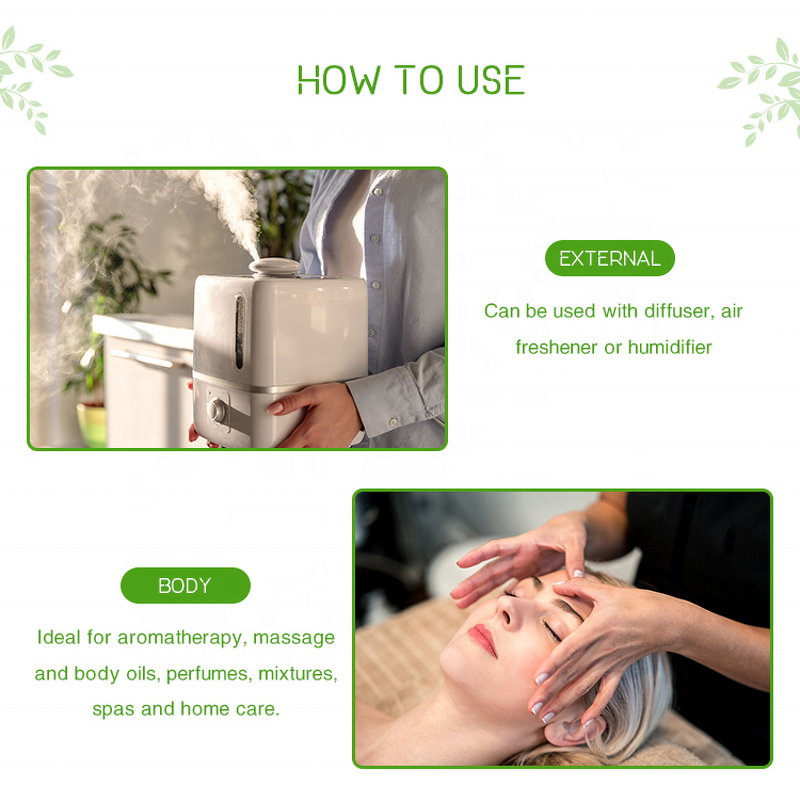 HOW TO USE

EXTERNAL

Can be used with diffuser, air freshener or humidifier

BODY

Ideal for aromatherapy, massage and body oils, perfumes, mixtures, spas and home care.