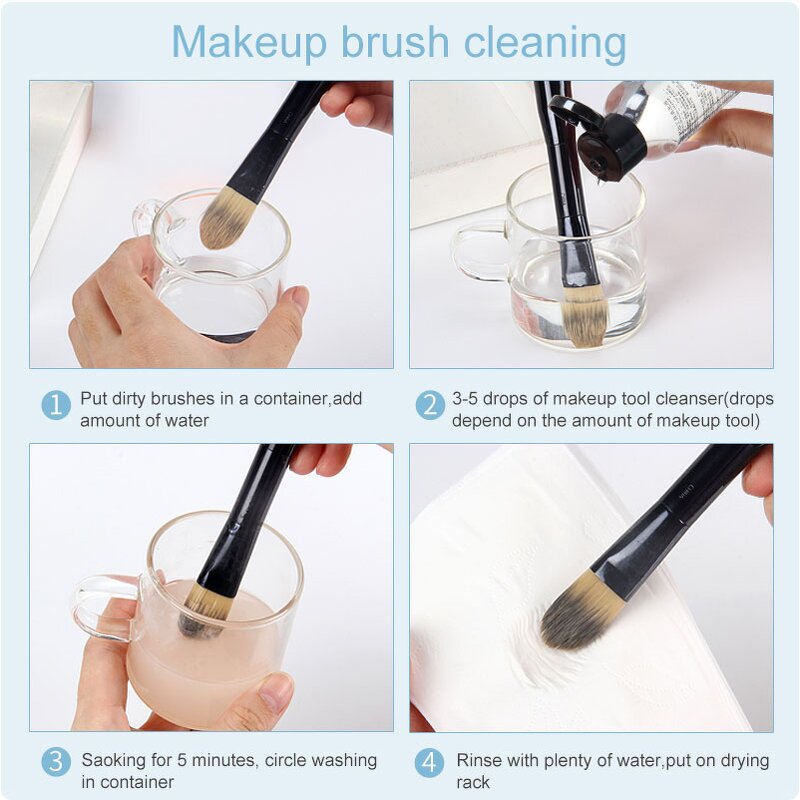 Makeup brush cleaning

1 Put dirty brushes in a container,add amount of water

2 3-5 drops of makeup tool cleanser(drops depend on the amount of makeup tool)

3 Saoking for 5 minutes, circle washing in container

4 Rinse with plenty of water,put on drying rack