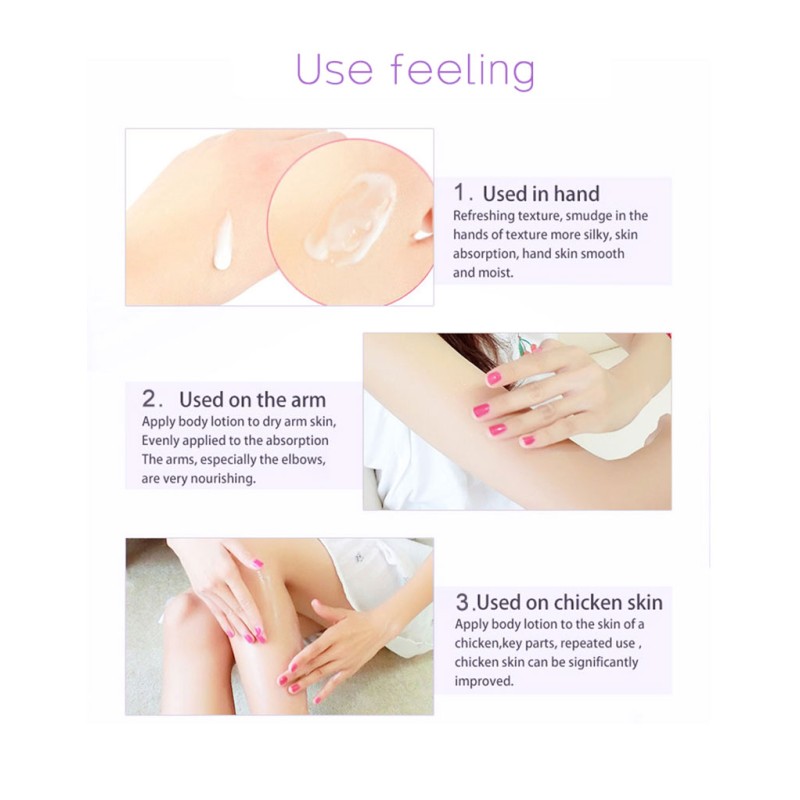 Use feeling

1. Used in hand
Refreshing texture, smudge in the hands of texture more silky, skin absorption, hand skin smooth and moist.

2. Used on the arm
Apply body lotion to dry arm skin, Evenly applied to the absorption The arms, especially the elbows, are very nourishing.

3.Used on chicken skin
Apply body lotion to the skin of a chicken,key parts, repeated use , chicken skin can be significantly improved.