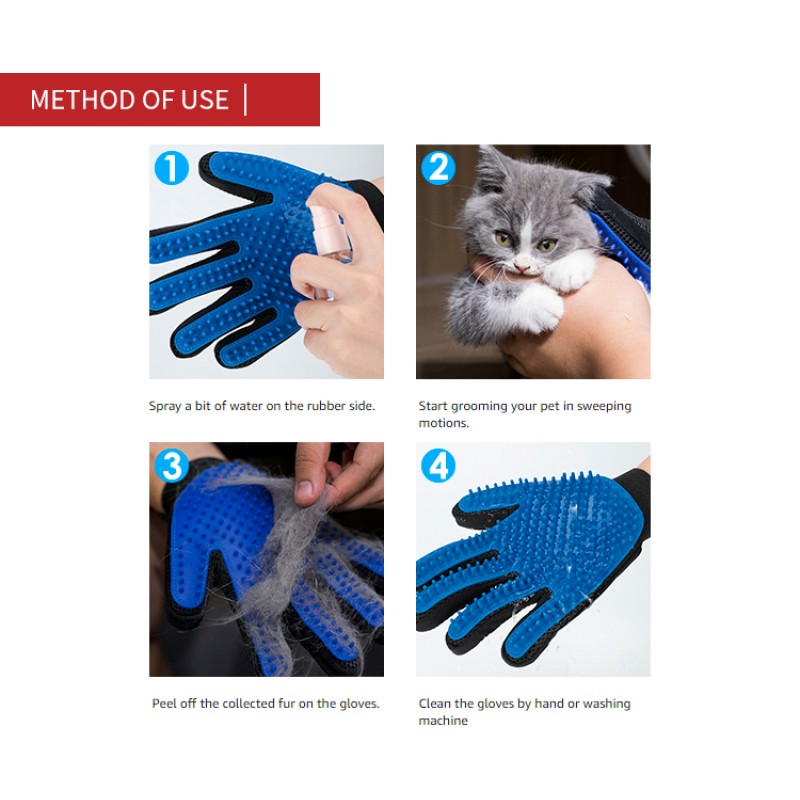 METHOD OF USE |

1

Spray a bit of water on the rubber side.

2

Start grooming your pet in sweeping motions.

3

Peel off the collected fur on the gloves.

4

Clean the gloves by hand or washing machine