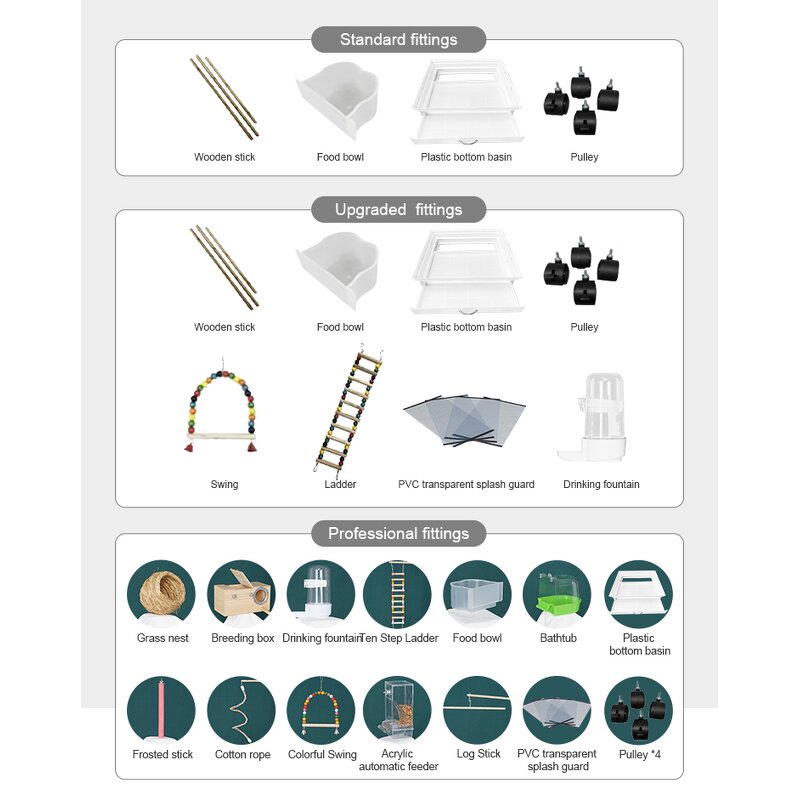 Standard fittings

Wooden stick
Food bowl
Plastic bottom basin
Pulley

Upgraded fittings

Wooden stick
Food bowl
Plastic bottom basin
Pulley

Swing
Ladder
PVC transparent splash guard
Drinking fountain

Professional fittings

Grass nest
Breeding box
Drinking fountain
Ten Step Ladder
Food bowl
Bathtub
Plastic bottom basin

Frosted stick
Cotton rope
Colorful Swing
Acrylic automatic feeder
Log Stick
PVC transparent splash guard
Pulley *4