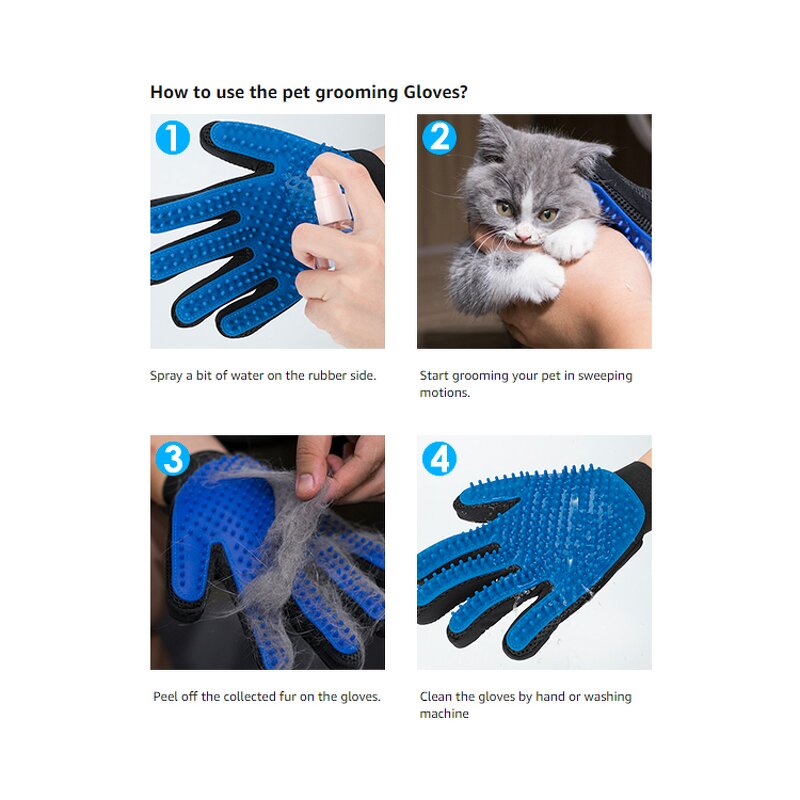 How to use the pet grooming Gloves?

1

Spray a bit of water on the rubber side.

2

Start grooming your pet in sweeping motions.

3

Peel off the collected fur on the gloves.

4

Clean the gloves by hand or washing machine