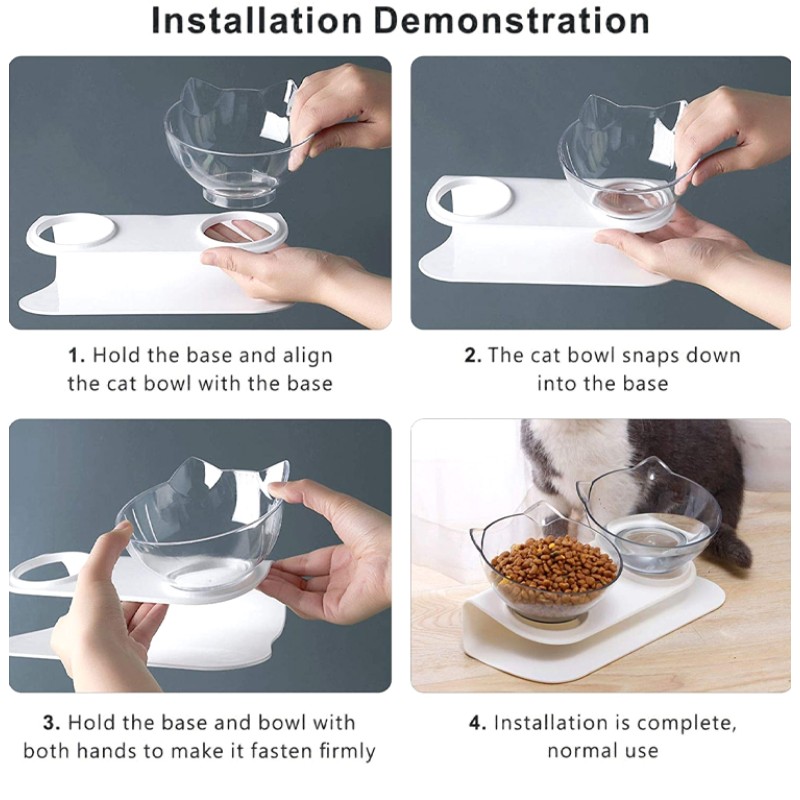 Installation Demonstration

1. Hold the base and align the cat bowl with the base

2. The cat bowl snaps down into the base

3. Hold the base and bowl with both hands to make it fasten firmly

4. Installation is complete, normal use