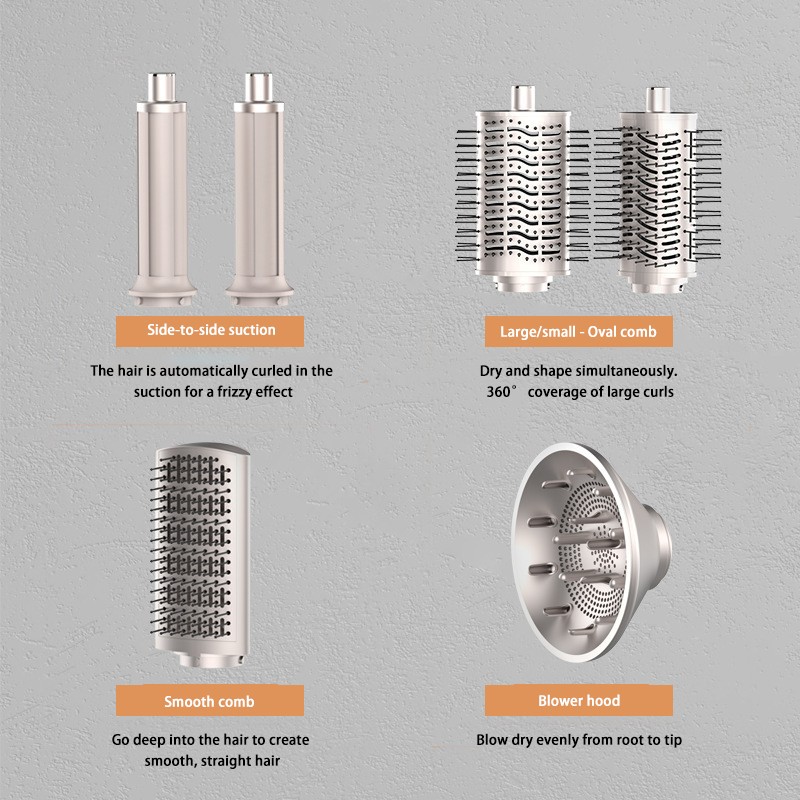 Side-to-side suction

The hair is automatically curled in the suction for a frizzy effect

Large/small - Oval comb

Dry and shape simultaneously. 360° coverage of large curls

Smooth comb

Go deep into the hair to create smooth, straight hair

Blower hood

Blow dry evenly from root to tip