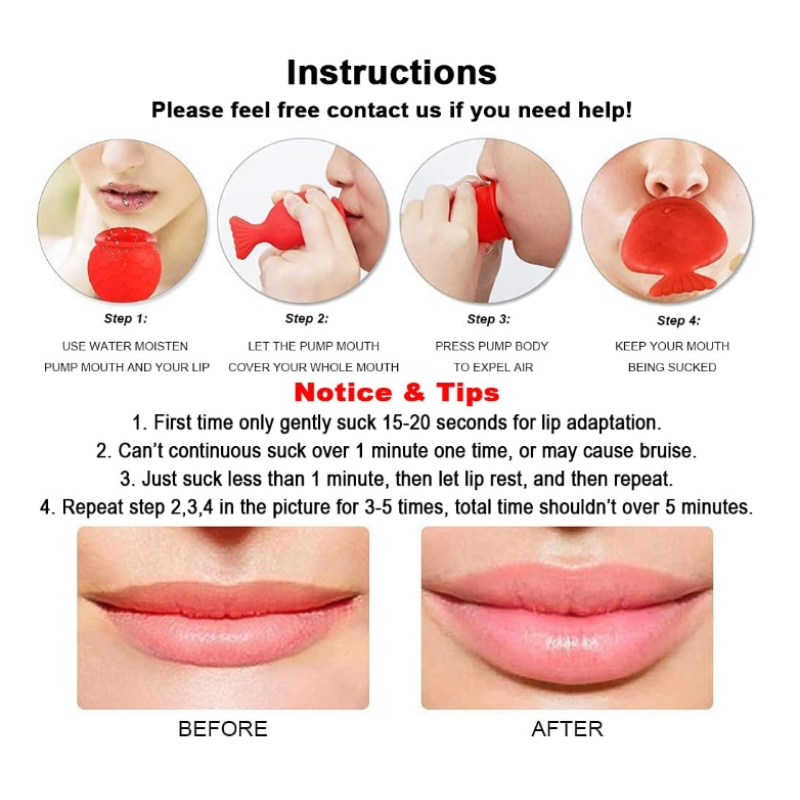 Instructions

Please feel free contact us if you need help!

Step 1:

USE WATER MOISTEN PUMP MOUTH AND YOUR LIP

Step 2:

LET THE PUMP MOUTH COVER YOUR WHOLE MOUTH

Step 3:

PRESS PUMP BODY TO EXPEL AIR

Step 4:

KEEP YOUR MOUTH BEING SUCKED

Notice & Tips

1. First time only gently suck 15-20 seconds for lip adaptation.

2. Can't continuous suck over 1 minute one time, or may cause bruise.

3. Just suck less than 1 minute, then let lip rest, and then repeat.

4. Repeat step 2,3,4 in the picture for 3-5 times, total time shouldn't over 5 minutes.

BEFORE

AFTER