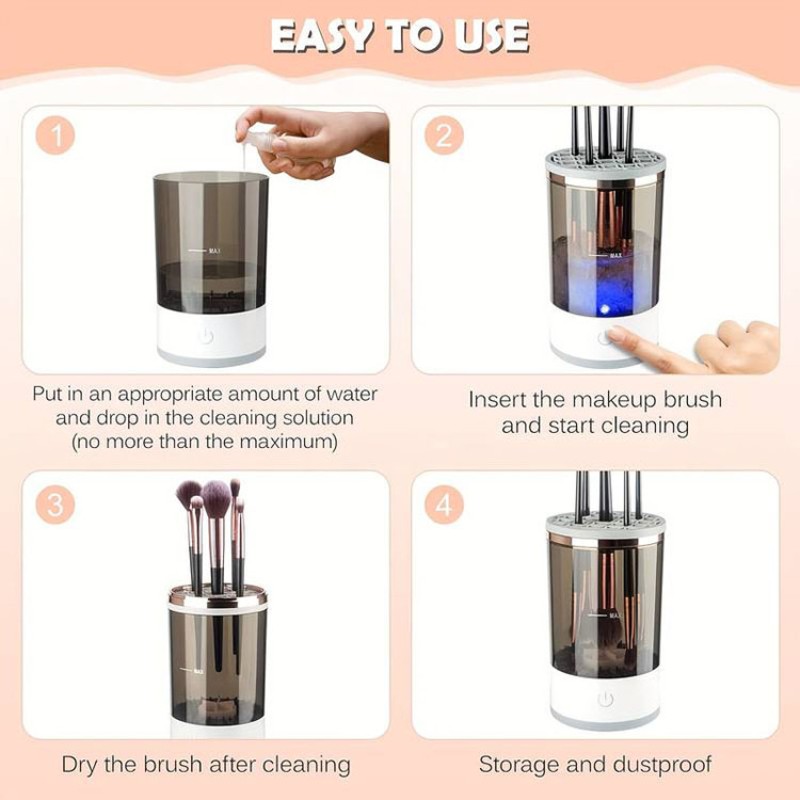 EASY TO USE

1

MAX

Put in an appropriate amount of water and drop in the cleaning solution (no more than the maximum)

2

MAX

Insert the makeup brush and start cleaning

3

MAX

Dry the brush after cleaning

4

MAX

Storage and dustproof