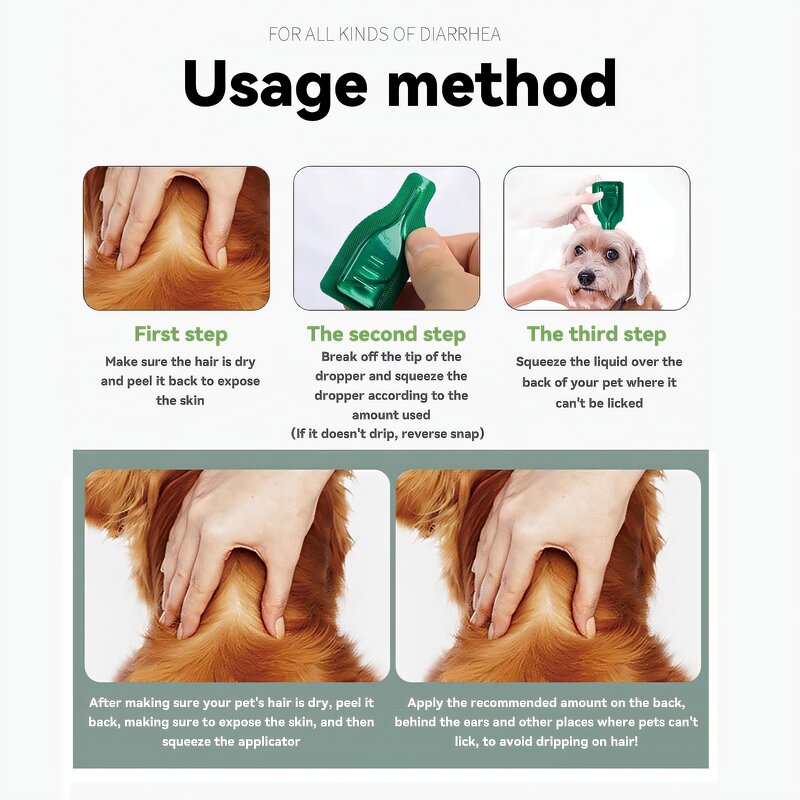 FOR ALL KINDS OF DIARRHEA

Usage method

First step

Make sure the hair is dry and peel it back to expose the skin

The second step

Break off the tip of the dropper and squeeze the dropper according to the amount used (If it doesn't drip, reverse snap)

The third step

Squeeze the liquid over the back of your pet where it can't be licked

After making sure your pet's hair is dry, peel it back, making sure to expose the skin, and then squeeze the applicator

Apply the recommended amount on the back, behind the ears and other places where pets can't lick, to avoid dripping on hair!