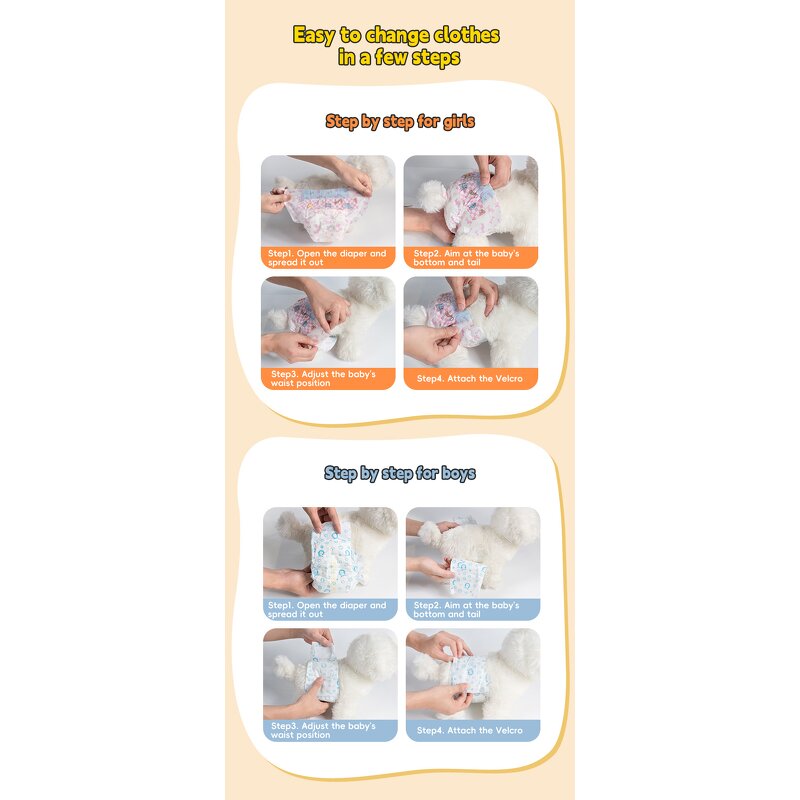 Easy to change clothes in a few steps

Step by step for girls

Step1. Open the diaper and spread it out

Step2. Aim at the baby's bottom and tail

Step3. Adjust the baby's waist position

Step4. Attach the Velcro

Step by step for boys

Step1. Open the diaper and spread it out

Step2. Aim at the baby's bottom and tail

Step3. Adjust the baby's waist position

Step4. Attach the Velcro