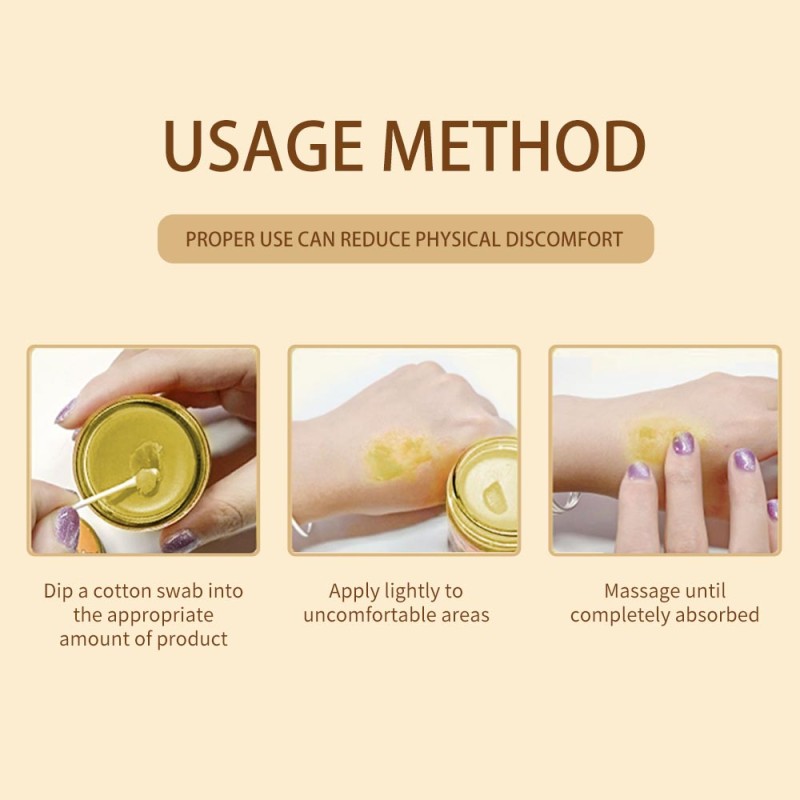 USAGE METHOD

PROPER USE CAN REDUCE PHYSICAL DISCOMFORT

Dip a cotton swab into the appropriate amount of product

Apply lightly to uncomfortable areas

Massage until completely absorbed