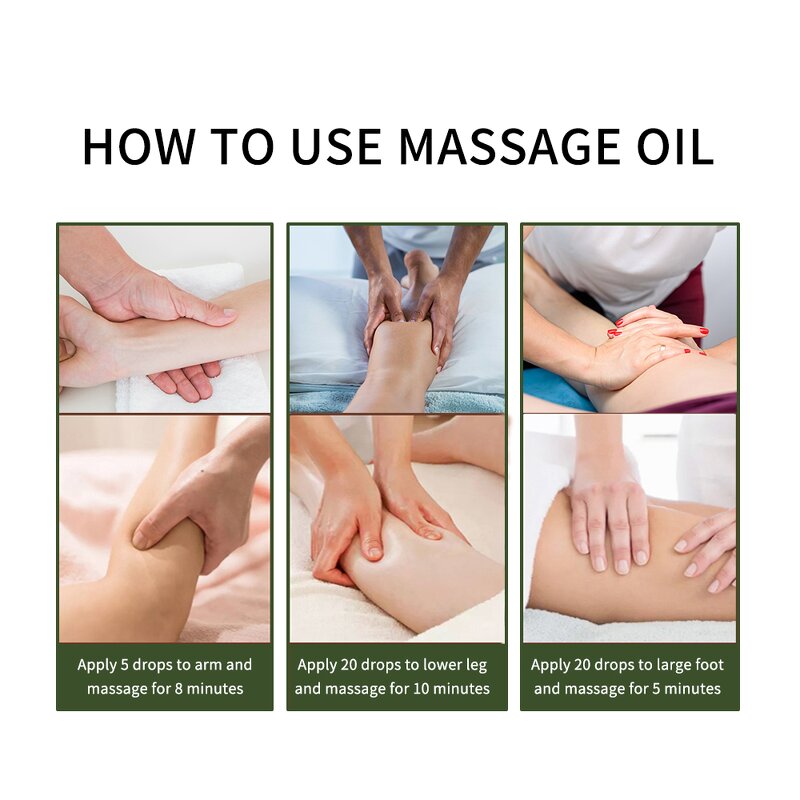 HOW TO USE MASSAGE OIL

Apply 5 drops to arm and massage for 8 minutes

Apply 20 drops to lower leg and massage for 10 minutes

Apply 20 drops to large foot and massage for 5 minutes