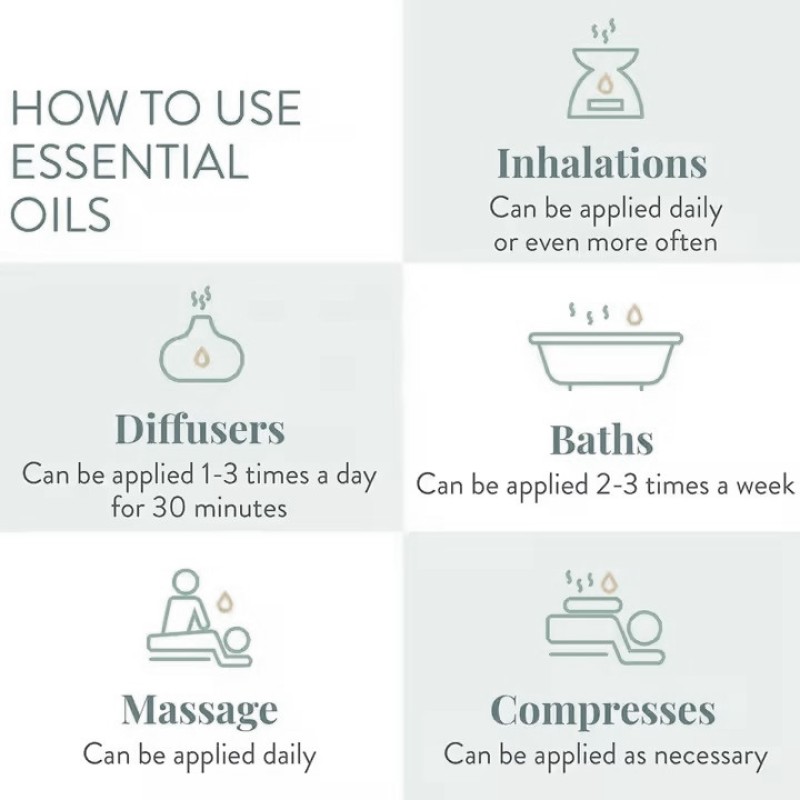 HOW TO USE ESSENTIAL OILS

Inhalations
Can be applied daily or even more often

Diffusers
Can be applied 1-3 times a day for 30 minutes

Baths
Can be applied 2-3 times a week

Massage
Can be applied daily

Compresses
Can be applied as necessary