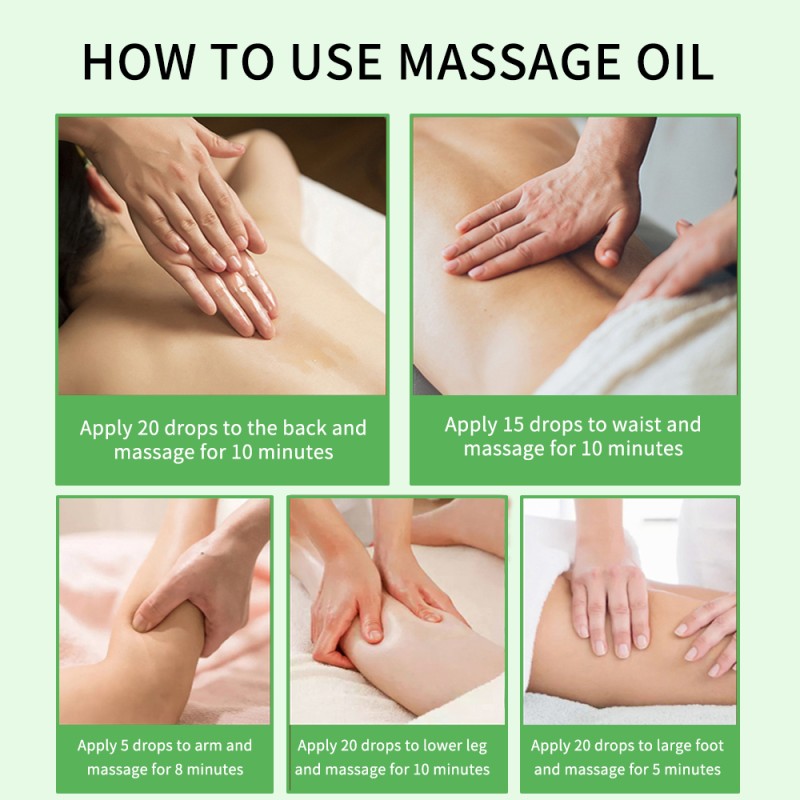 HOW TO USE MASSAGE OIL

Apply 20 drops to the back and massage for 10 minutes

Apply 15 drops to waist and massage for 10 minutes

Apply 5 drops to arm and massage for 8 minutes

Apply 20 drops to lower leg and massage for 10 minutes

Apply 20 drops to large foot and massage for 5 minutes