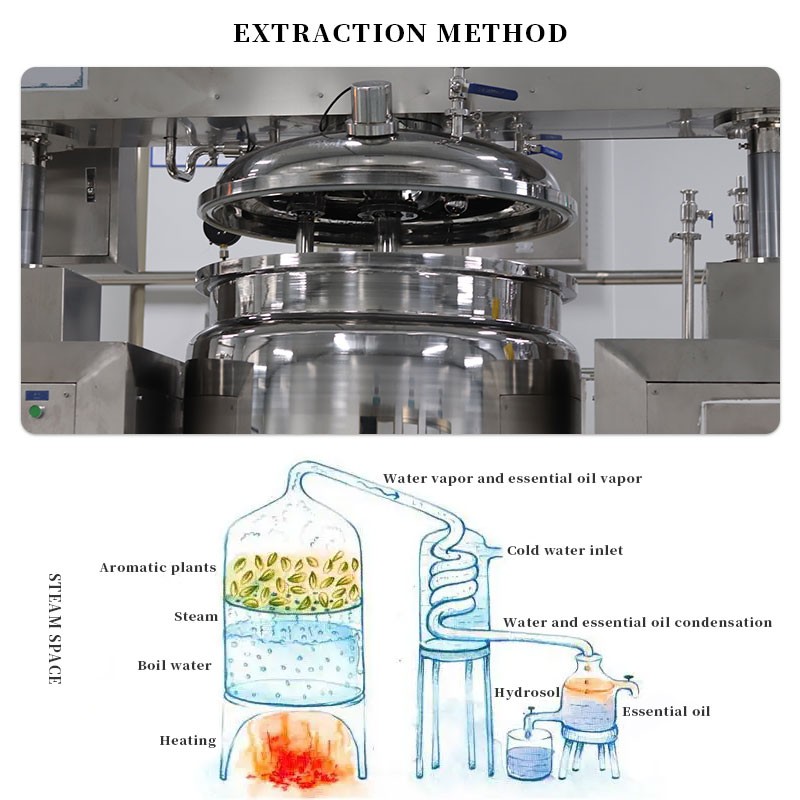 EXTRACTION METHOD

STEAM SPACE

Water vapor and essential oil vapor

Aromatic plants

Cold water inlet

Steam

Water and essential oil condensation

Boil water

Hydrosol

Essential oil

Heating