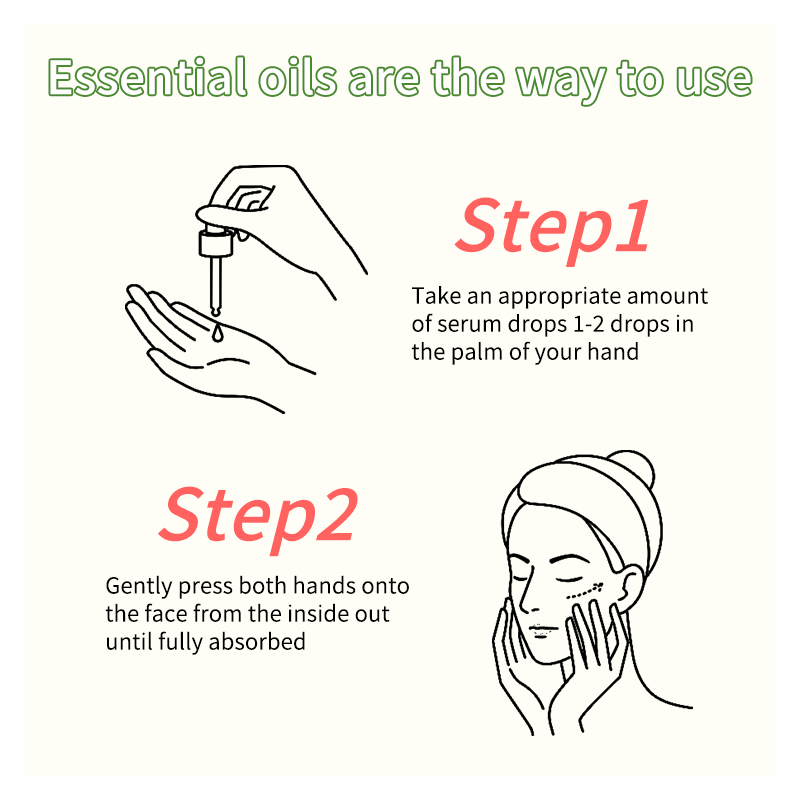 Essential oils are the way to use

Step1

Take an appropriate amount of serum drops 1-2 drops in the palm of your hand

Step2

Gently press both hands onto the face from the inside out until fully absorbed