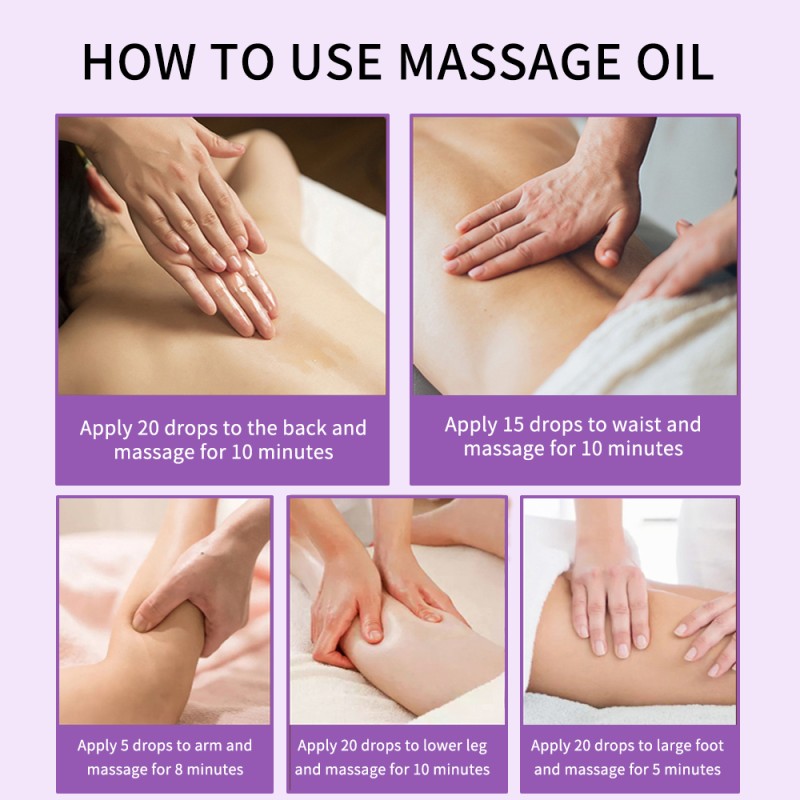 HOW TO USE MASSAGE OIL

Apply 20 drops to the back and massage for 10 minutes

Apply 15 drops to waist and massage for 10 minutes

Apply 5 drops to arm and massage for 8 minutes

Apply 20 drops to lower leg and massage for 10 minutes

Apply 20 drops to large foot and massage for 5 minutes