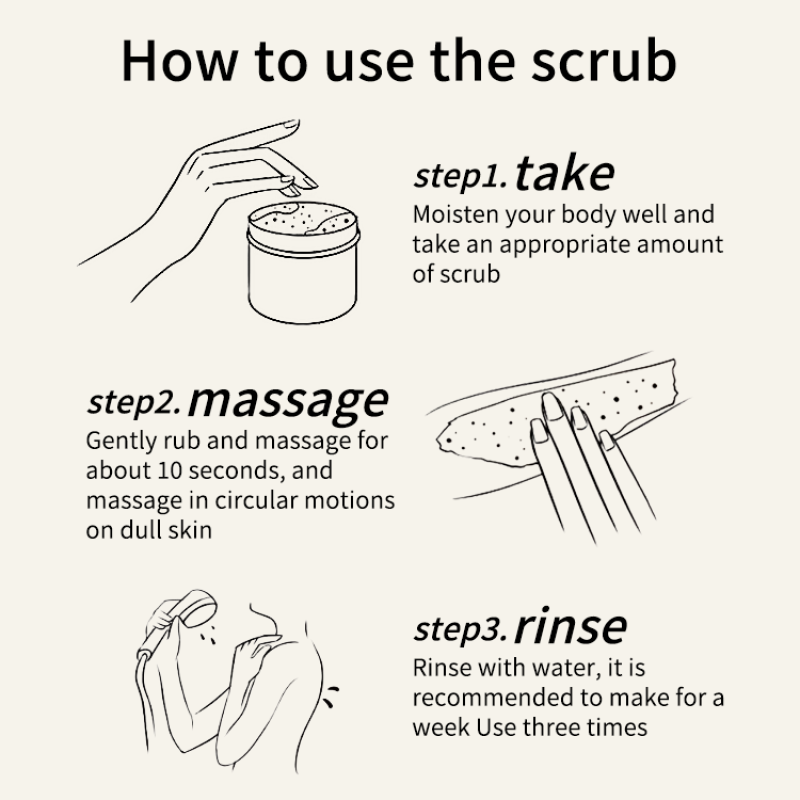 How to use the scrub

step1. take
Moisten your body well and take an appropriate amount of scrub

step2. massage
Gently rub and massage for about 10 seconds, and massage in circular motions on dull skin

step3. rinse
Rinse with water, it is recommended to make for a week Use three times