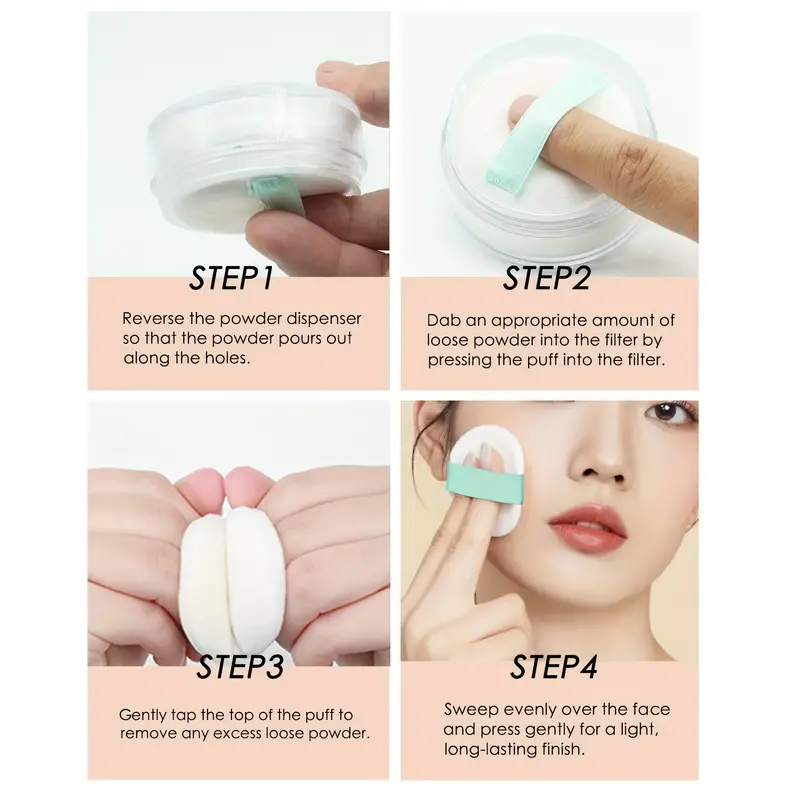 STEP1

Reverse the powder dispenser so that the powder pours out along the holes.

STEP2

Dab an appropriate amount of loose powder into the filter by pressing the puff into the filter.

STEP3

Gently tap the top of the puff to remove any excess loose powder.

STEP4

Sweep evenly over the face and press gently for a light, long-lasting finish.