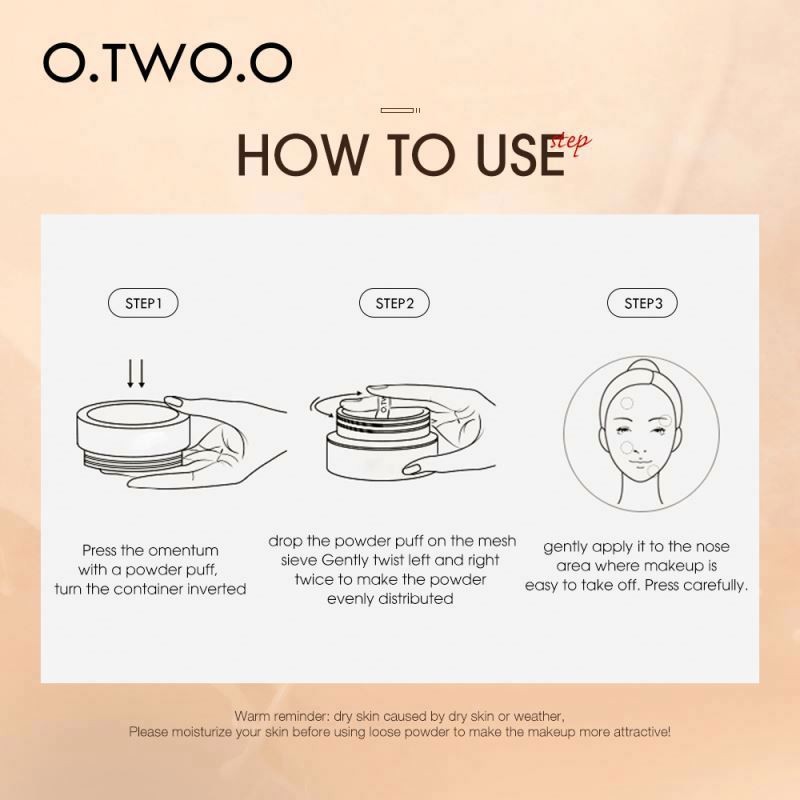 O.TWO.O

HOW TO USE step

STEP1

Press the omentum with a powder puff, turn the container inverted

STEP2

drop the powder puff on the mesh sieve Gently twist left and right twice to make the powder evenly distributed

STEP3

gently apply it to the nose area where makeup is easy to take off. Press carefully.

Warm reminder: dry skin caused by dry skin or weather, Please moisturize your skin before using loose powder to make the makeup more attractive!