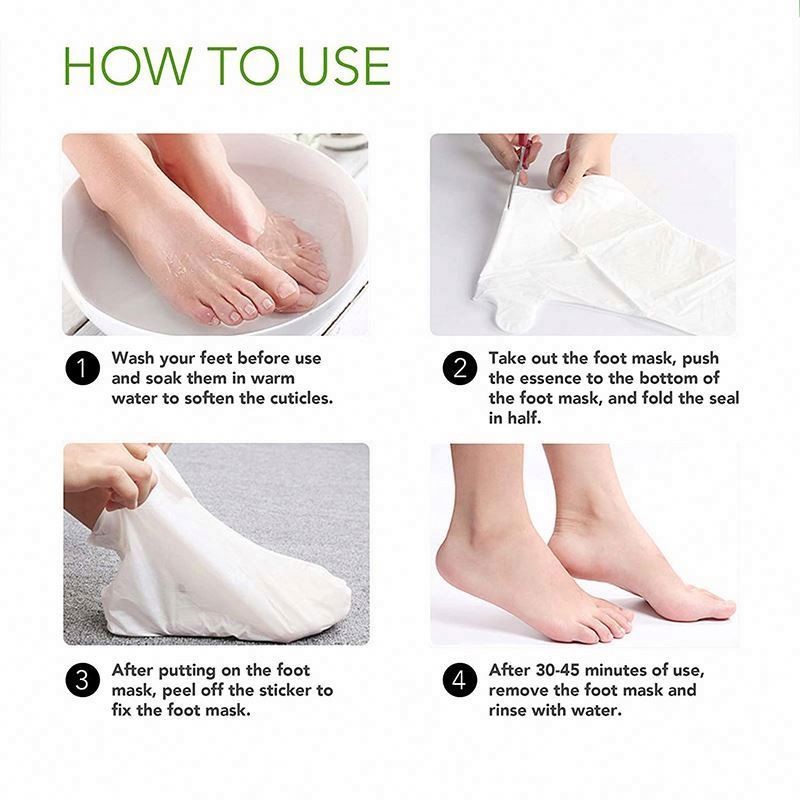 HOW TO USE

1 Wash your feet before use and soak them in warm water to soften the cuticles.

2 Take out the foot mask, push the essence to the bottom of the foot mask, and fold the seal in half.

3 After putting on the foot mask, peel off the sticker to fix the foot mask.

4 After 30-45 minutes of use, remove the foot mask and rinse with water.