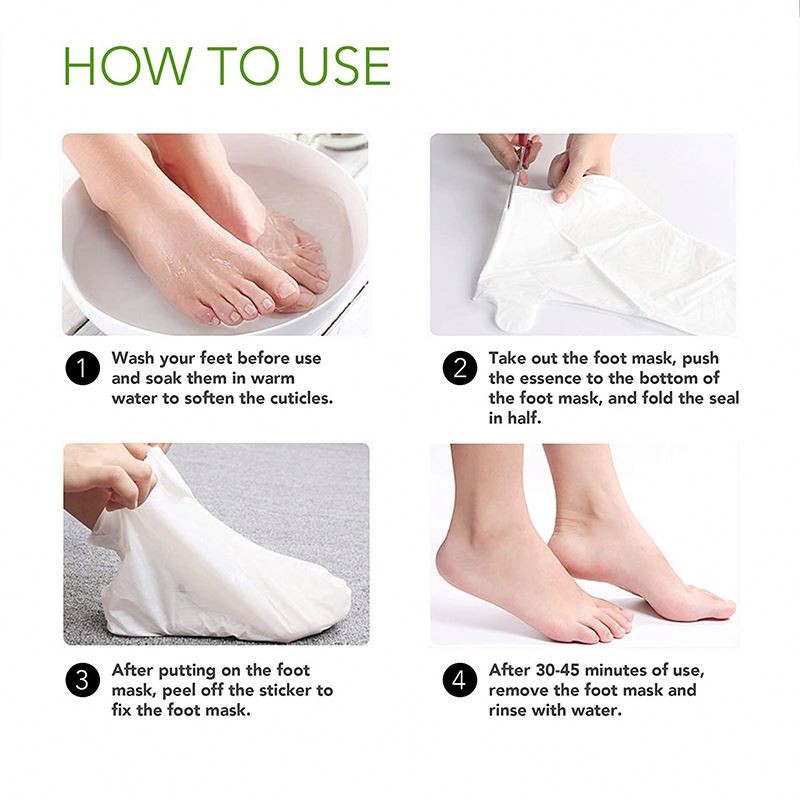 HOW TO USE

1 Wash your feet before use and soak them in warm water to soften the cuticles.

2 Take out the foot mask, push the essence to the bottom of the foot mask, and fold the seal in half.

3 After putting on the foot mask, peel off the sticker to fix the foot mask.

4 After 30-45 minutes of use, remove the foot mask and rinse with water.