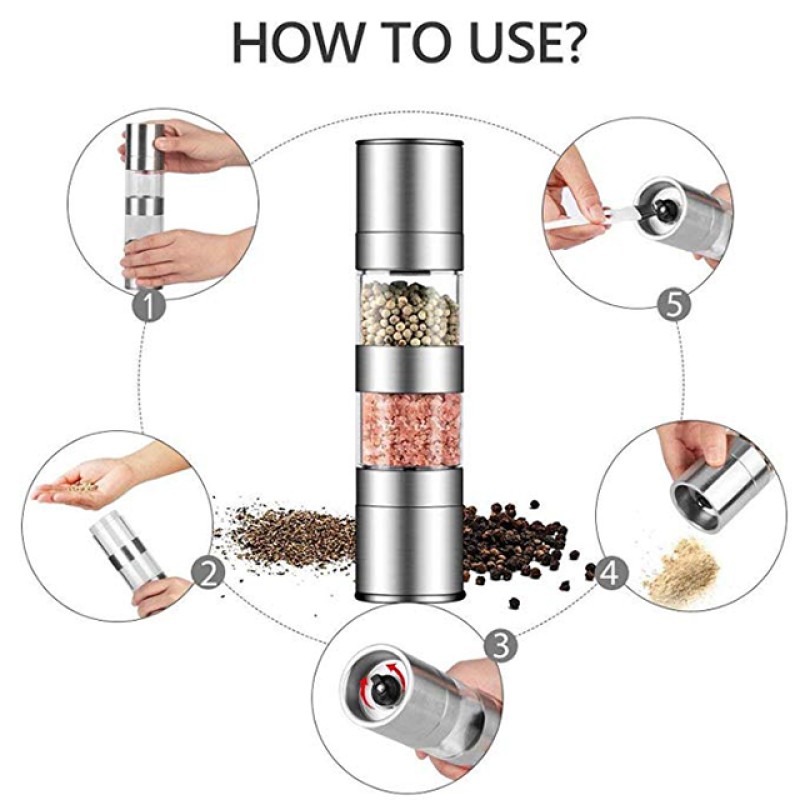 HOW TO USE?

1

5

2

4

3