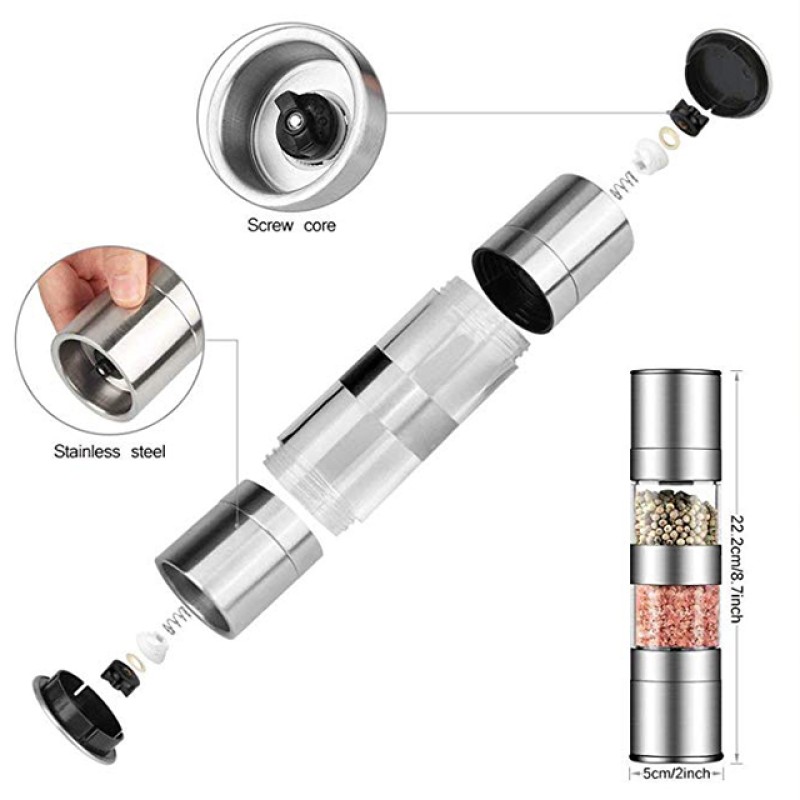 Screw core

Stainless steel

22.2cm/8.7inch

5cm/2inch