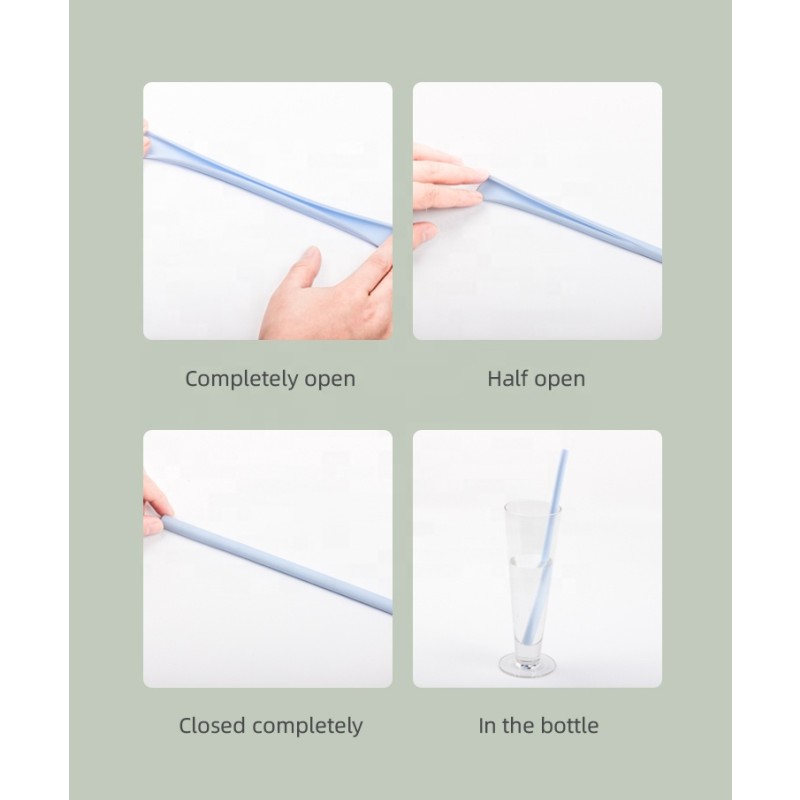 Completely open

Half open

Closed completely

In the bottle