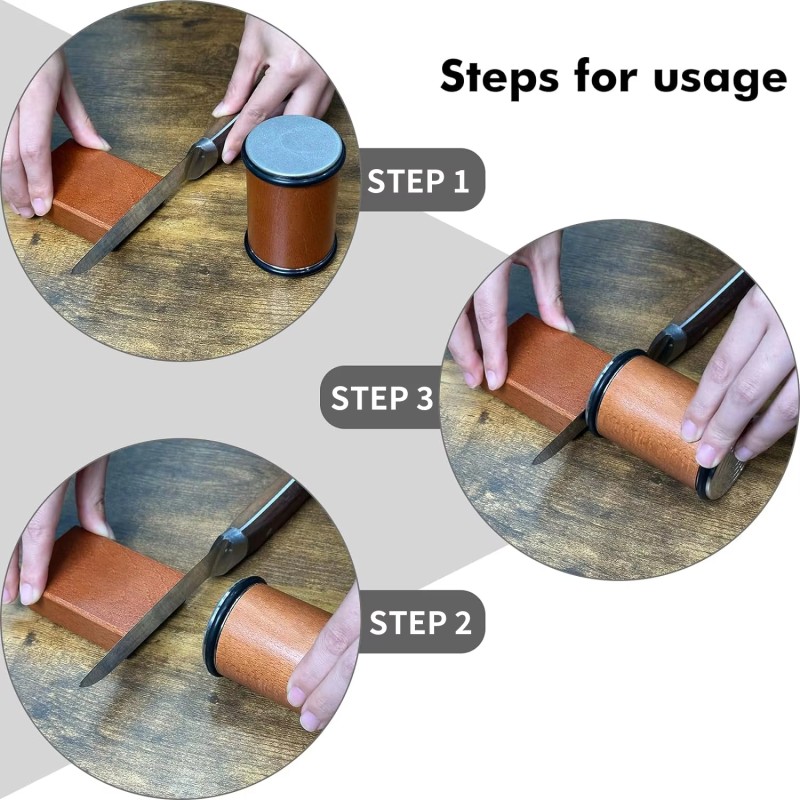 Steps for usage

STEP 1

STEP 3

STEP 2