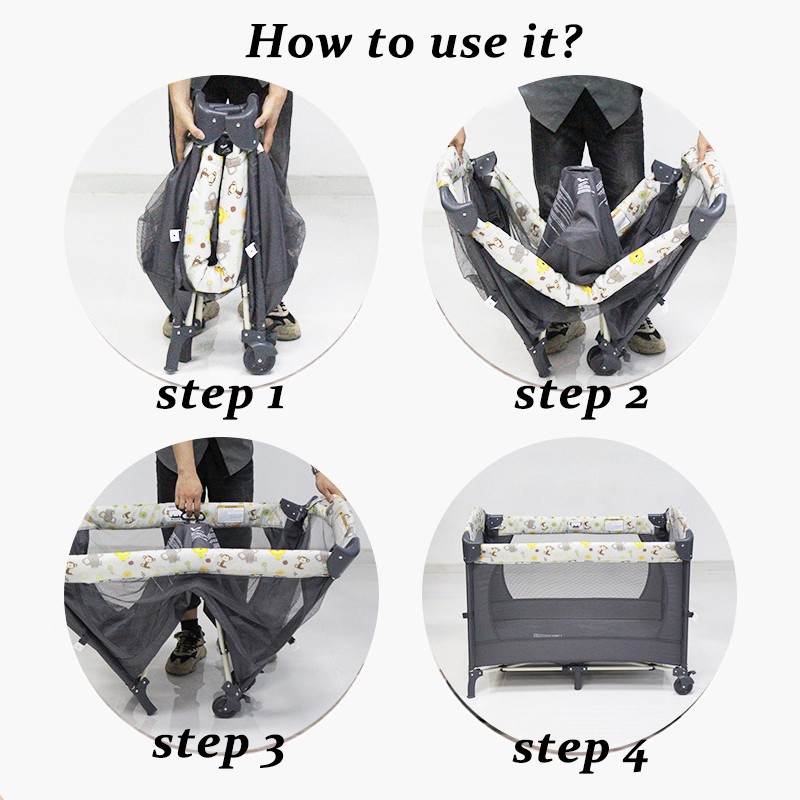 How to use it?

step 1

step 2

step 3

step 4