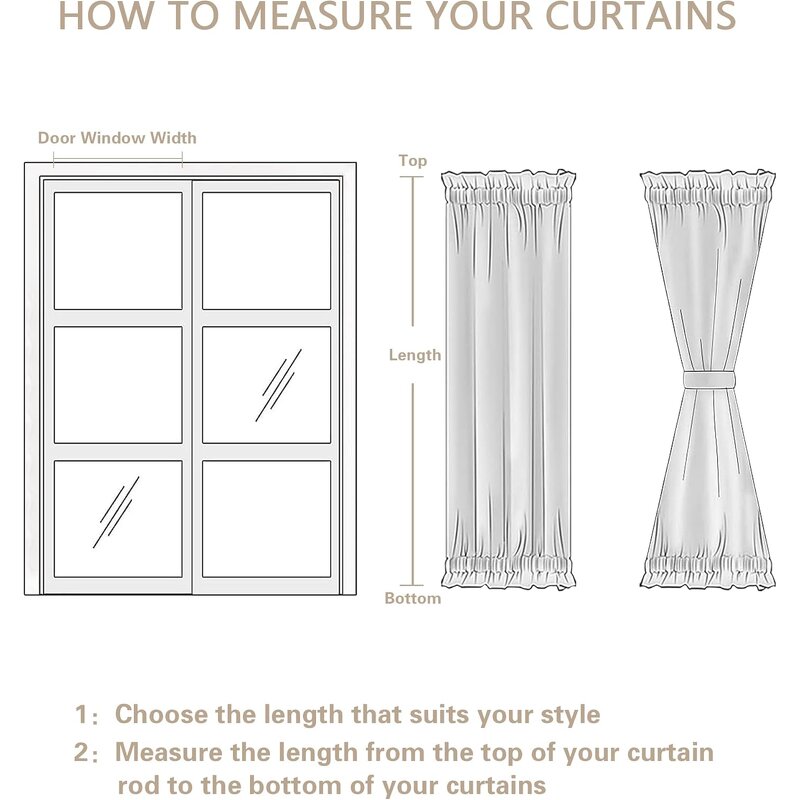 HOW TO MEASURE YOUR CURTAINS

Door Window Width

Top

Length

Bottom

1: Choose the length that suits your style

2: Measure the length from the top of your curtain rod to the bottom of your curtains