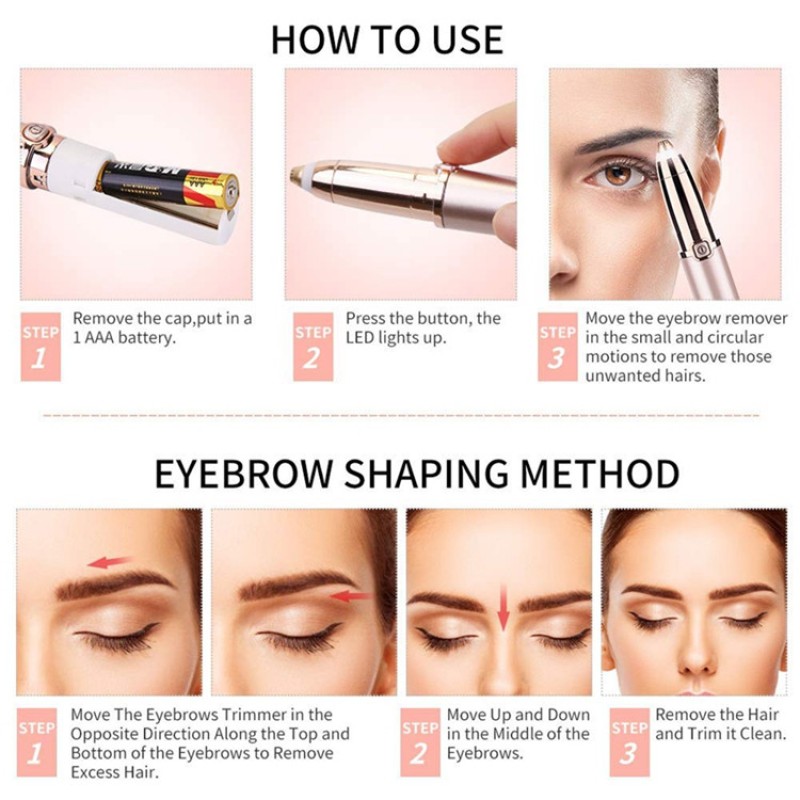 HOW TO USE

STEP 1 Remove the cap,put in a 1 AAA battery.

STEP 2 Press the button, the LED lights up.

STEP 3 Move the eyebrow remover in the small and circular motions to remove those unwanted hairs.

EYEBROW SHAPING METHOD

STEP 1 Move The Eyebrows Trimmer in the Opposite Direction Along the Top and Bottom of the Eyebrows to Remove Excess Hair.

STEP 2 Move Up and Down in the Middle of the Eyebrows.

STEP 3 Remove the Hair and Trim it Clean.