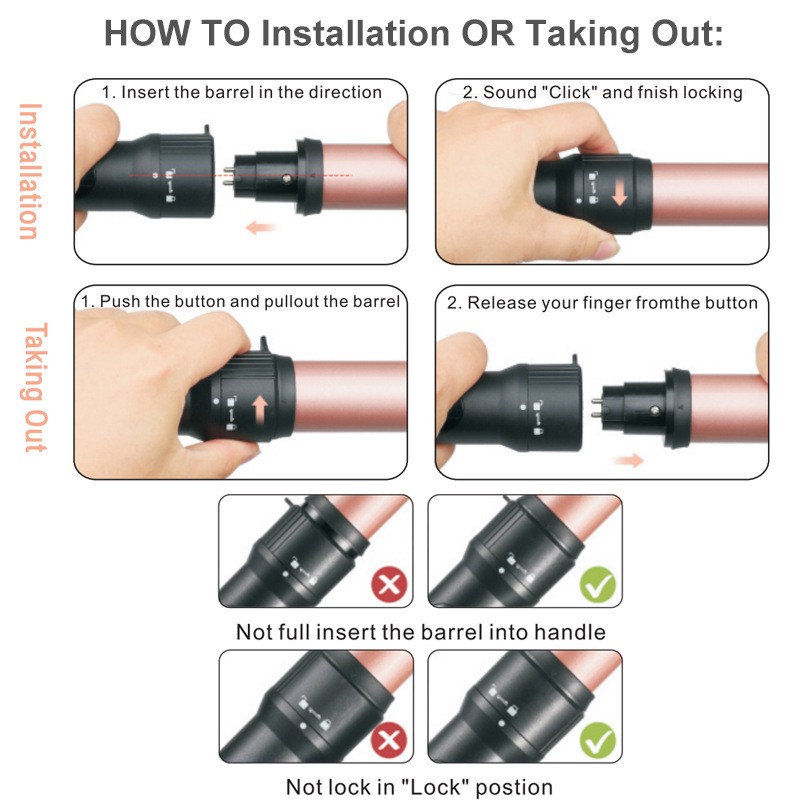 HOW TO Installation OR Taking Out:

Installation

1. Insert the barrel in the direction

2. Sound "Click" and fnish locking

Taking Out

1. Push the button and pullout the barrel

2. Release your finger fromthe button

Not full insert the barrel into handle

Not lock in "Lock" postion