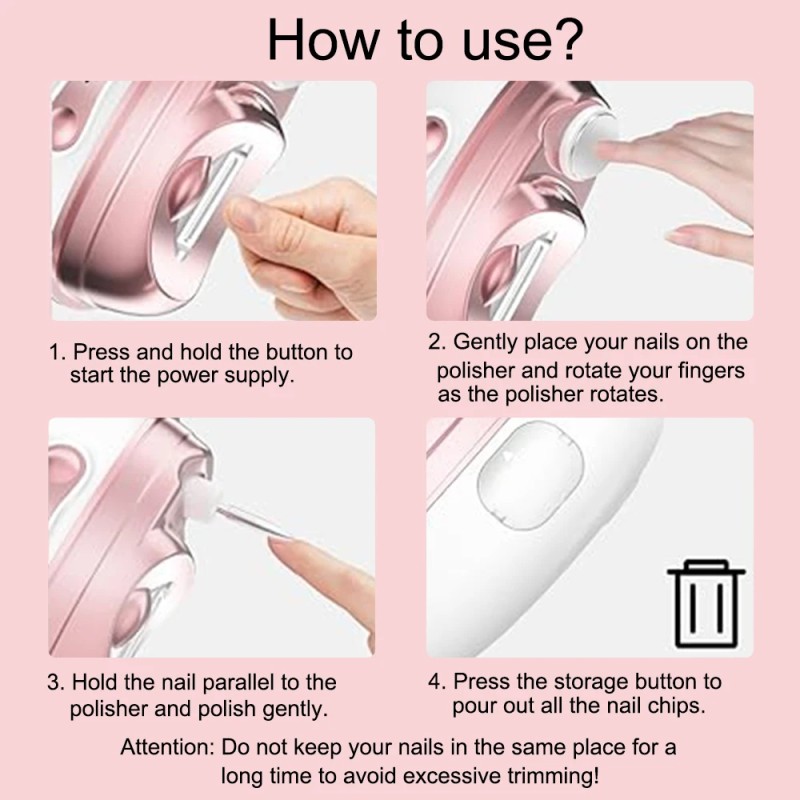 How to use?

1. Press and hold the button to start the power supply.

2. Gently place your nails on the polisher and rotate your fingers as the polisher rotates.

3. Hold the nail parallel to the polisher and polish gently.

4. Press the storage button to pour out all the nail chips.

Attention: Do not keep your nails in the same place for a long time to avoid excessive trimming!