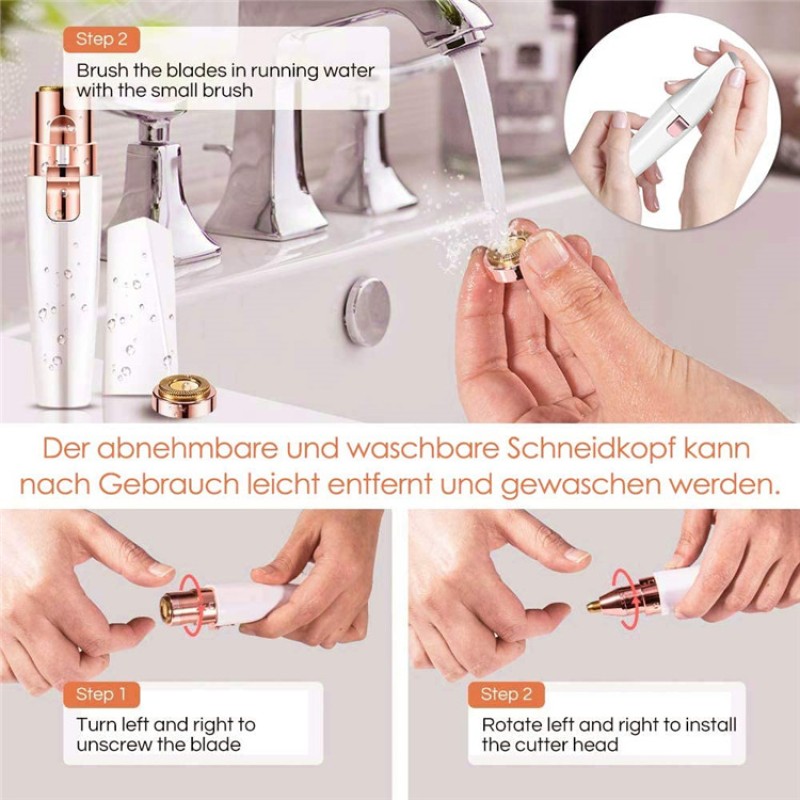 Step 2

Brush the blades in running water with the small brush

Der abnehmbare und waschbare Schneidkopf kann nach Gebrauch leicht entfernt und gewaschen werden.

Step 1

Turn left and right to unscrew the blade

Step 2

Rotate left and right to install the cutter head