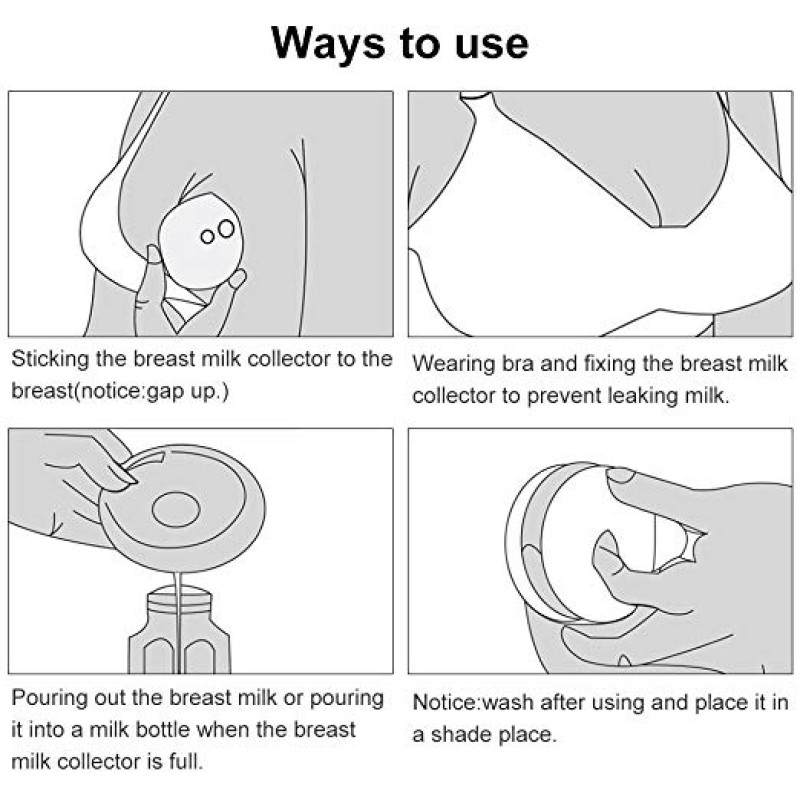 Ways to use

Sticking the breast milk collector to the breast(notice:gap up.)

Wearing bra and fixing the breast milk collector to prevent leaking milk.

Pouring out the breast milk or pouring it into a milk bottle when the breast milk collector is full.

Notice:wash after using and place it in a shade place.