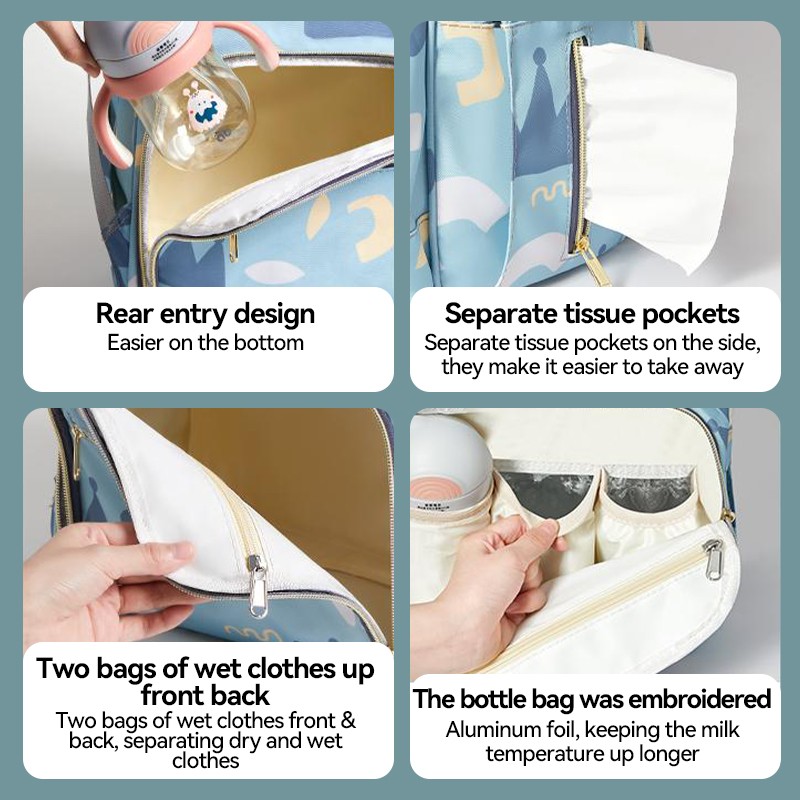 Rear entry design
Easier on the bottom

Separate tissue pockets
Separate tissue pockets on the side, they make it easier to take away

Two bags of wet clothes up front back
Two bags of wet clothes front & back, separating dry and wet clothes

The bottle bag was embroidered
Aluminum foil, keeping the milk temperature up longer