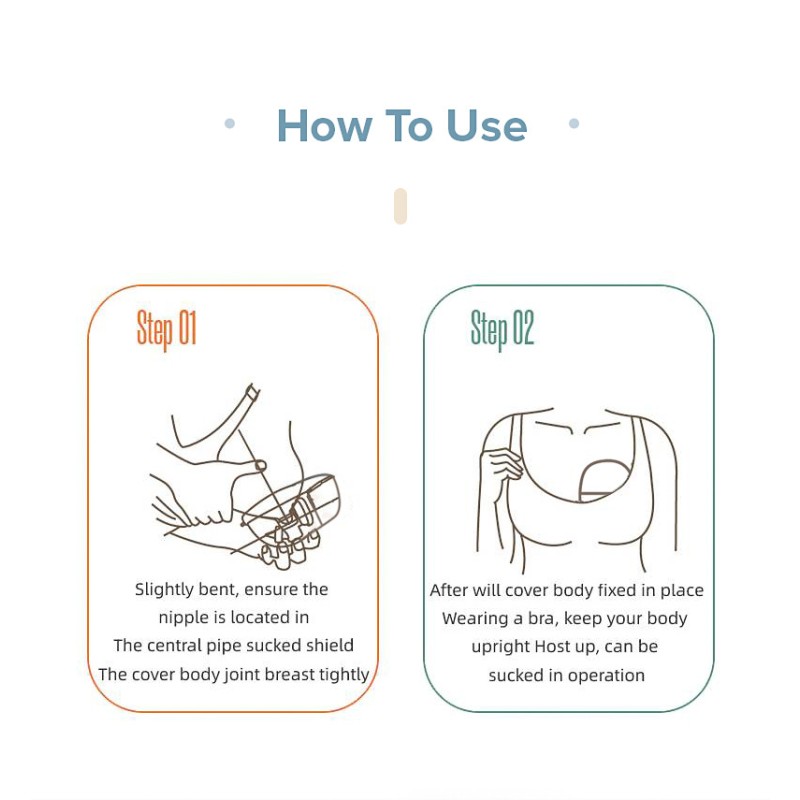 How To Use

Step 01

Slightly bent, ensure the nipple is located in The central pipe sucked shield The cover body joint breast tightly

Step 02

After will cover body fixed in place Wearing a bra, keep your body upright Host up, can be sucked in operation