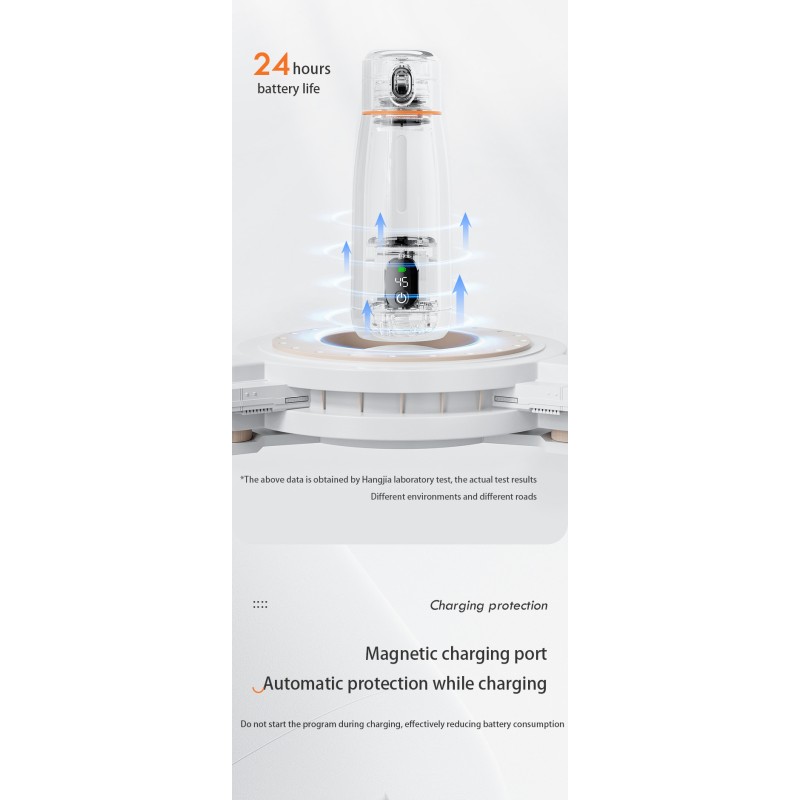 24 hours
battery life

45

*The above data is obtained by Hangjia laboratory test, the actual test results
Different environments and different roads

Charging protection

Magnetic charging port
Automatic protection while charging

Do not start the program during charging, effectively reducing battery consumption