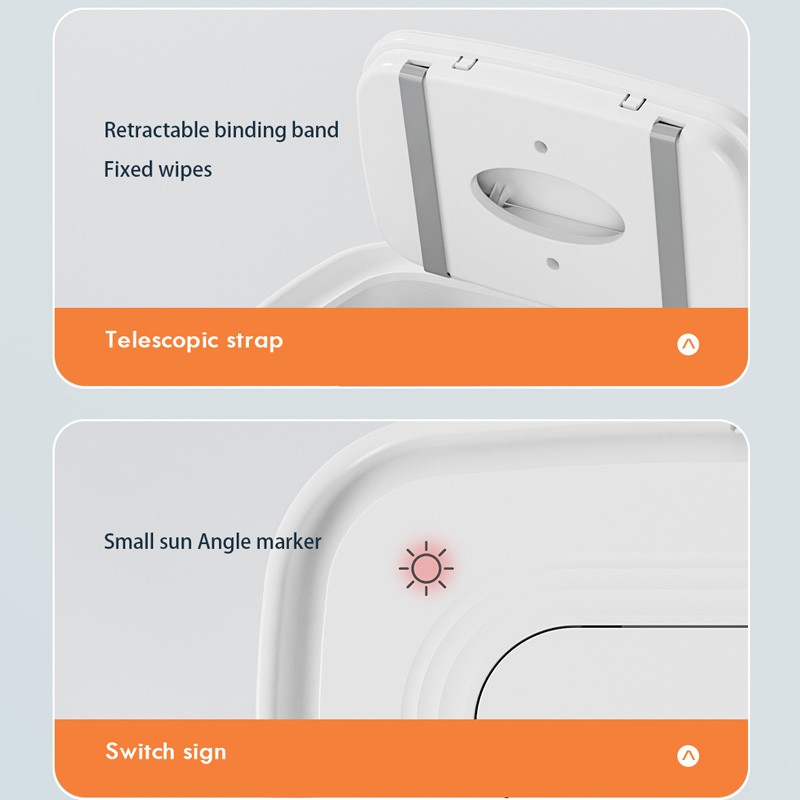 Retractable binding band
Fixed wipes

Telescopic strap

Small sun Angle marker

Switch sign