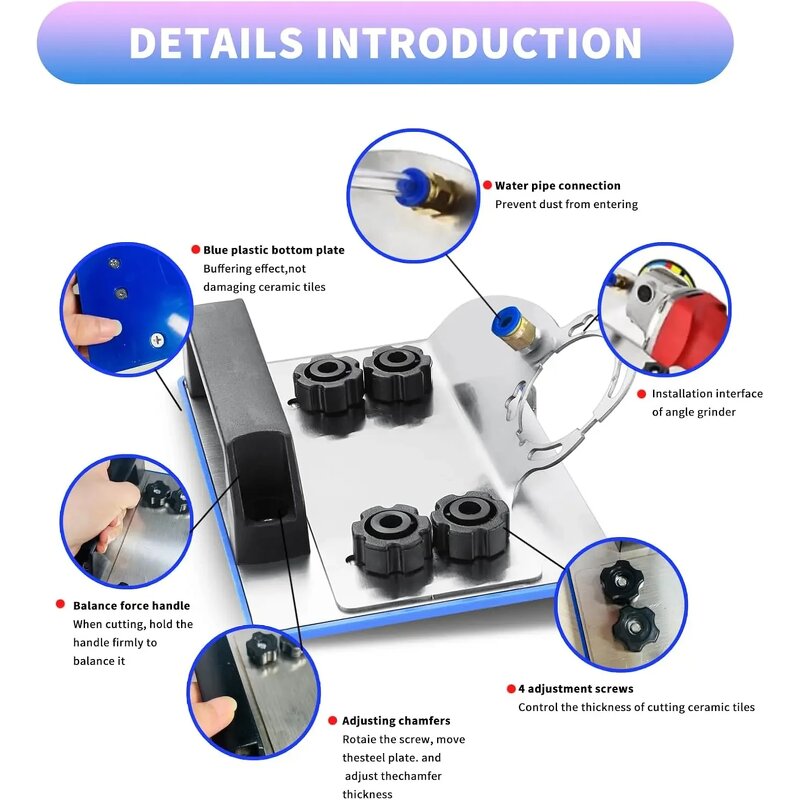 DETAILS INTRODUCTION

Water pipe connection
Prevent dust from entering

Blue plastic bottom plate
Buffering effect,not damaging ceramic tiles

Installation interface of angle grinder

Balance force handle
When cutting, hold the handle firmly to balance it

4 adjustment screws
Control the thickness of cutting ceramic tiles

Adjusting chamfers
Rotaie the screw, move thesteel plate. and adjust thechamfer thickness