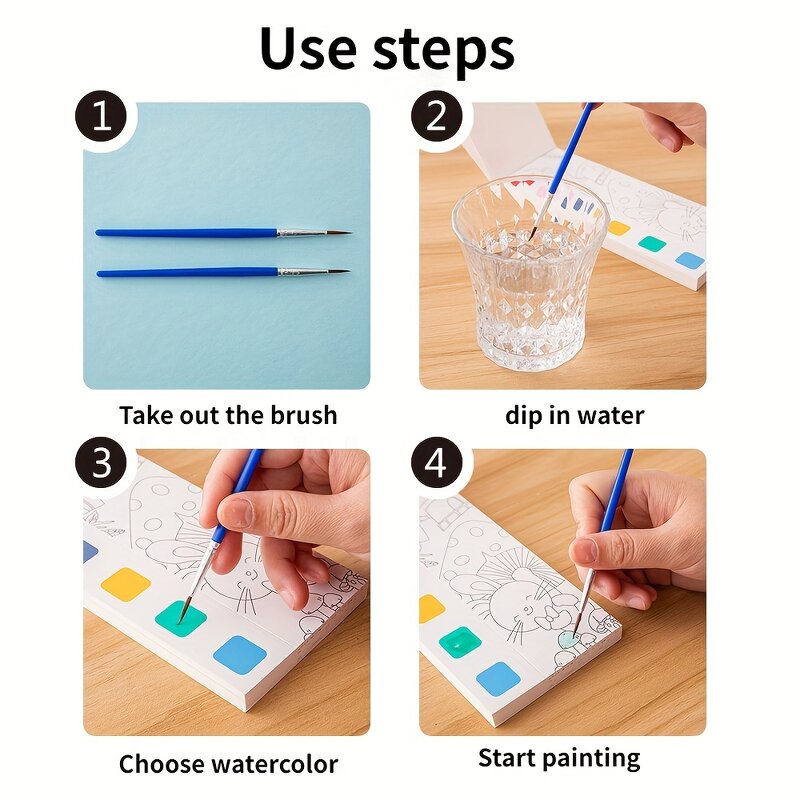 Use steps

1

Take out the brush

2

dip in water

3

Choose watercolor

4

Start painting