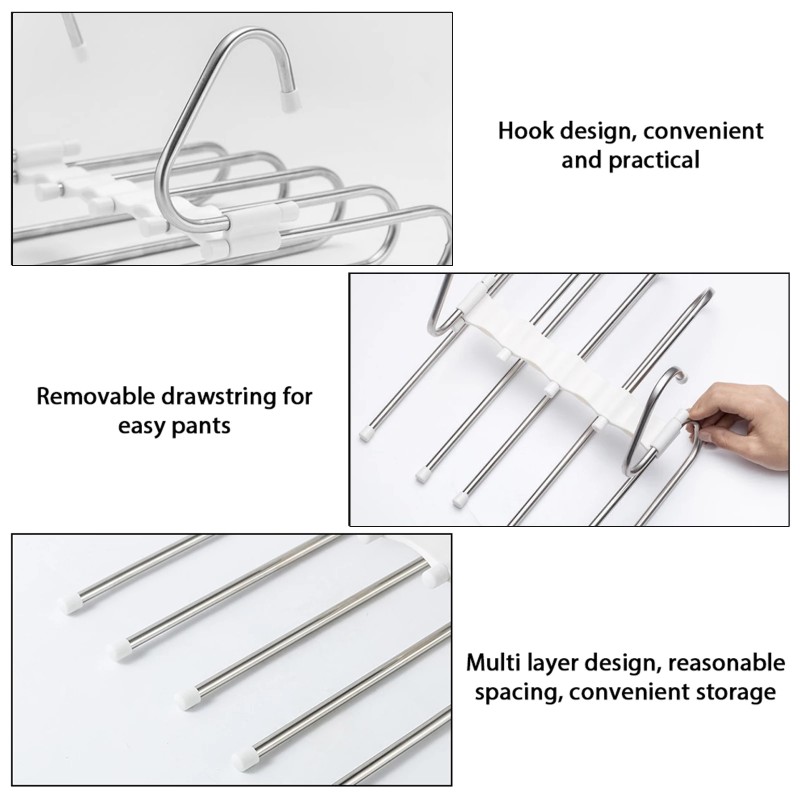 Hook design, convenient and practical

Removable drawstring for easy pants

Multi layer design, reasonable spacing, convenient storage