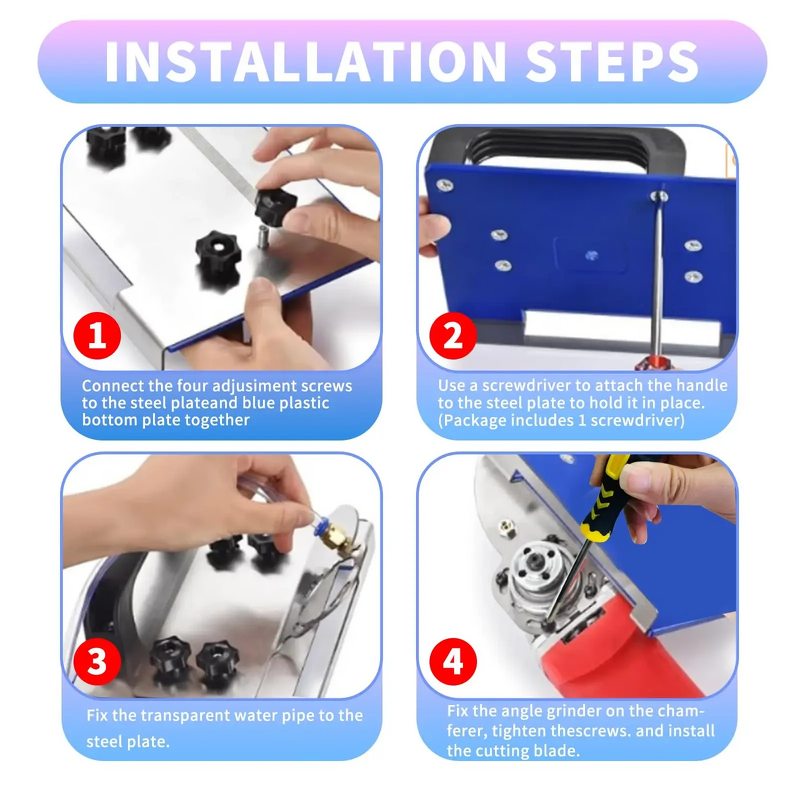 INSTALLATION STEPS

1

Connect the four adjusiment screws to the steel plateand blue plastic bottom plate together

2

Use a screwdriver to attach the handle to the steel plate to hold it in place. (Package includes 1 screwdriver)

3

Fix the transparent water pipe to the steel plate.

4

Fix the angle grinder on the chamferer, tighten thescrews. and install the cutting blade.