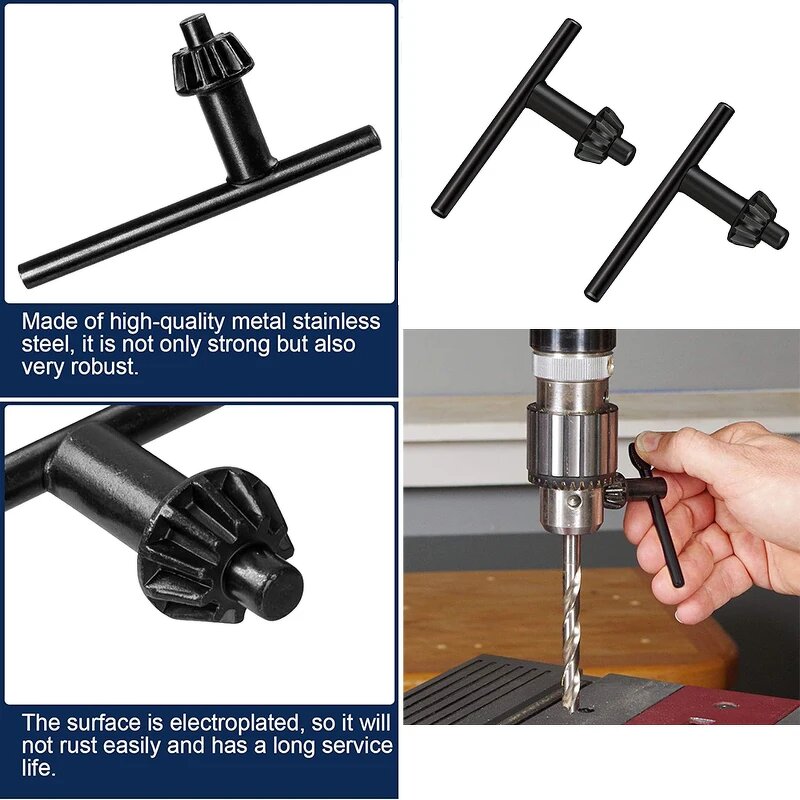 Made of high-quality metal stainless steel, it is not only strong but also very robust.

The surface is electroplated, so it will not rust easily and has a long service life.