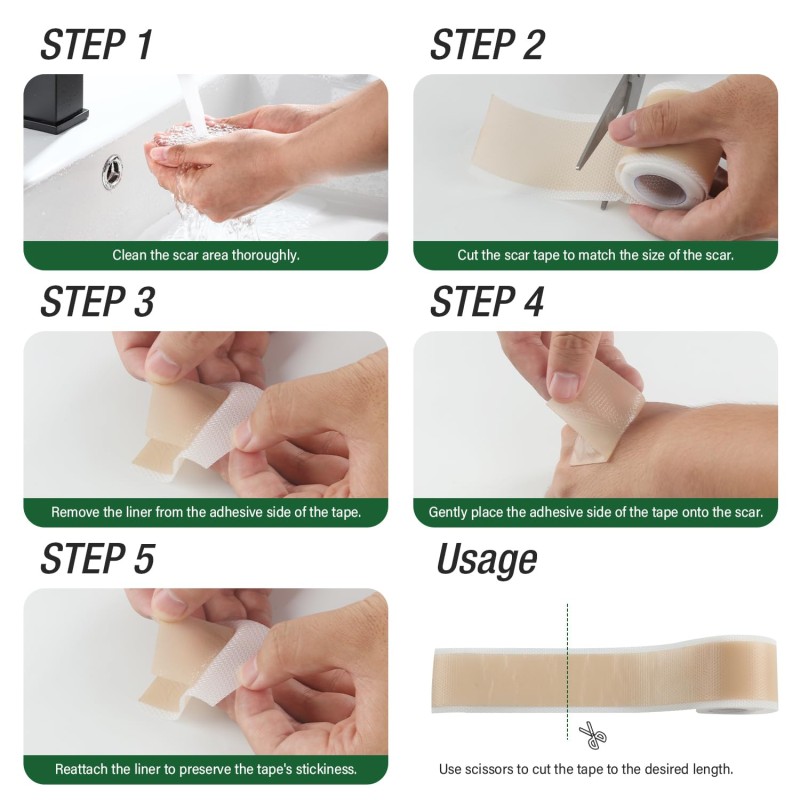 STEP 1

Clean the scar area thoroughly.

STEP 2

Cut the scar tape to match the size of the scar.

STEP 3

Remove the liner from the adhesive side of the tape.

STEP 4

Gently place the adhesive side of the tape onto the scar.

STEP 5

Reattach the liner to preserve the tape's stickiness.

Usage

Use scissors to cut the tape to the desired length.